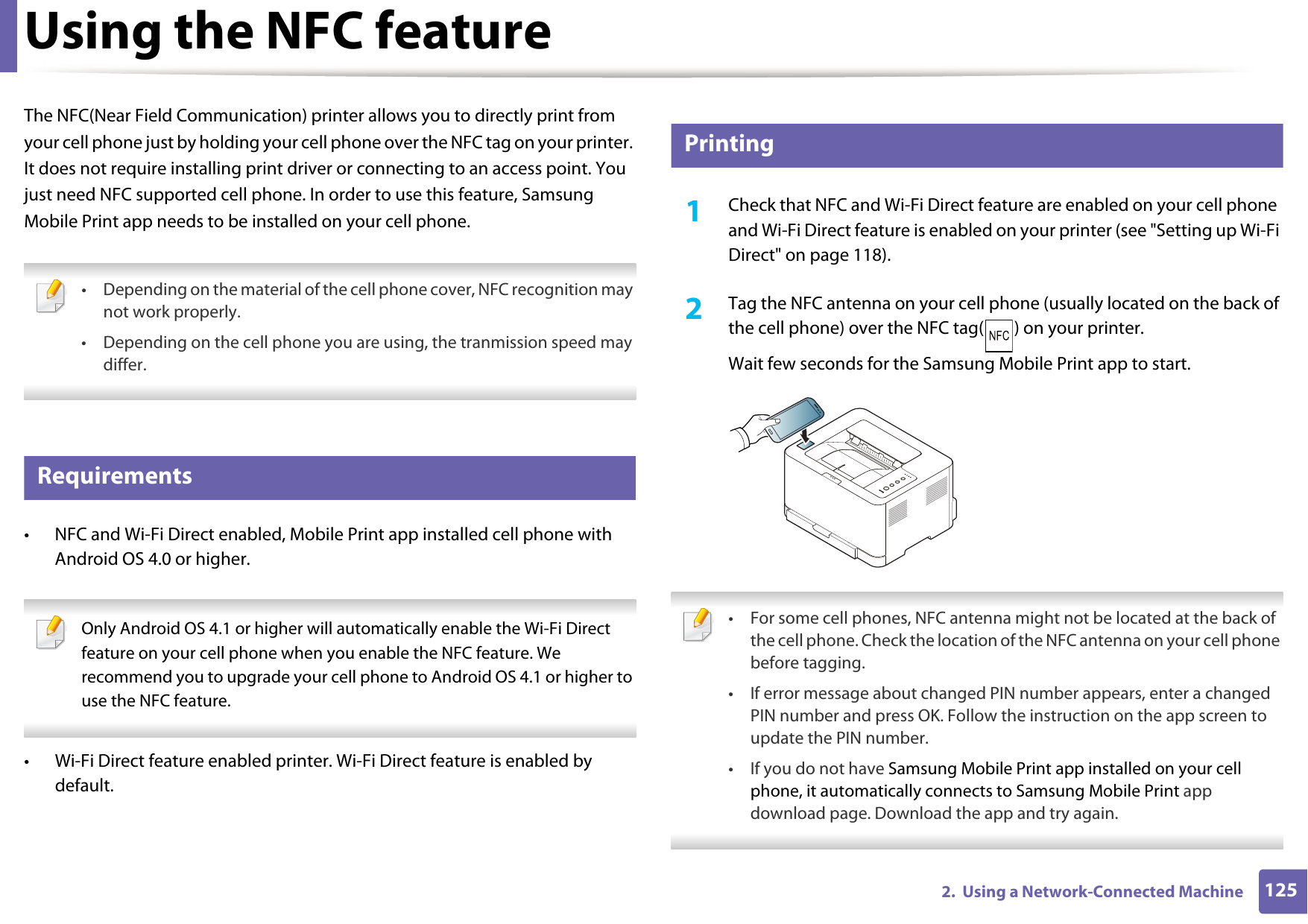 Using the NFC feature

The NFC(Near Field Communication) printer allows you to directly print from your cell phone just by holding your cell phone over the NFC tag on your printer. It does not require installing print driver or connecting to an access point. You just need NFC supported cell phone. In order to use this feature, Samsung Mobile Print app needs to be installed on your cell phone.

• Depending on the material of the cell phone cover, NFC recognition may not work properly.
• Depending on the cell phone you are using, the tranmission speed may differ.

Requirements

• NFC and Wi-Fi Direct enabled, Mobile Print app installed cell phone with Android OS 4.0 or higher.

Only Android OS 4.1 or higher will automatically enable the Wi-Fi Direct feature on your cell phone when you enable the NFC feature. We recommend you to upgrade your cell phone to Android OS 4.1 or higher to use the NFC feature.

• Wi-Fi Direct feature enabled printer. Wi-Fi Direct feature is enabled by default.

Printing

1 Check that NFC and Wi-Fi Direct feature are enabled on your cell phone and Wi-Fi Direct feature is enabled on your printer (see "Setting up Wi-Fi Direct" on page 118).

2 Tag the NFC antenna on your cell phone (usually located on the back of the cell phone) over the NFC tag(NFC) on your printer.

Wait few seconds for the Samsung Mobile Print app to start.

• For some cell phones, NFC antenna might not be located at the back of the cell phone. Check the location of the NFC antenna on your cell phone before tagging.
• If error message about changed PIN number appears, enter a changed PIN number and press OK. Follow the instruction on the app screen to update the PIN number.
• If you do not have Samsung Mobile Print app installed on your cell phone, it automatically connects to Samsung Mobile Print app download page. Download the app and try again.

2. Using a Network-Connected Machine 125