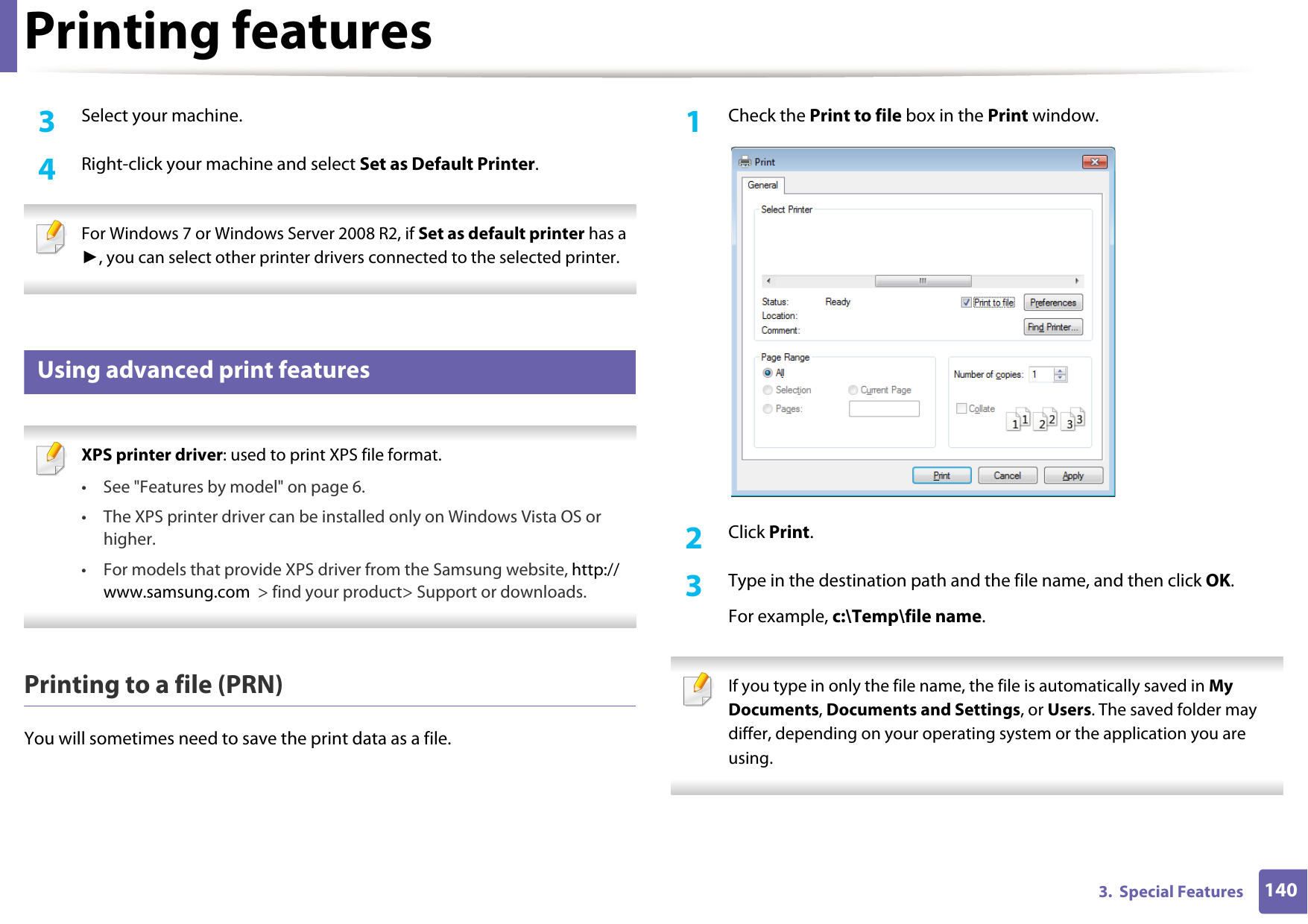 Printing features

3 Select your machine.

4 Right-click your machine and select Set as Default Printer.

For Windows 7 or Windows Server 2008 R2, if Set as default printer has a ►, you can select other printer drivers connected to the selected printer.

Using advanced print features

XPS printer driver: used to print XPS file format.

• See "Features by model" on page 6.

• The XPS printer driver can be installed only on Windows Vista OS or higher.

• For models that provide XPS driver from the Samsung website, http://www.samsung.com > find your product> Support or downloads.

Printing to a file (PRN)

You will sometimes need to save the print data as a file.

1 Check the Print to file box in the Print window.

Print
General
Select Printer
Status: Ready
Location:
Comment:
Print to file
Preferences
Find Printer...
Page Range
All
Selection
Current Page
Pages:
Number of copies: 1
Collate
1 1 2 2 3 3
Print Cancel Apply

2 Click Print.

3 Type in the destination path and the file name, and then click OK.

For example, c:\Temp\file name.

If you type in only the file name, the file is automatically saved in My Documents, Documents and Settings, or Users. The saved folder may differ, depending on your operating system or the application you are using.

3. Special Features 140