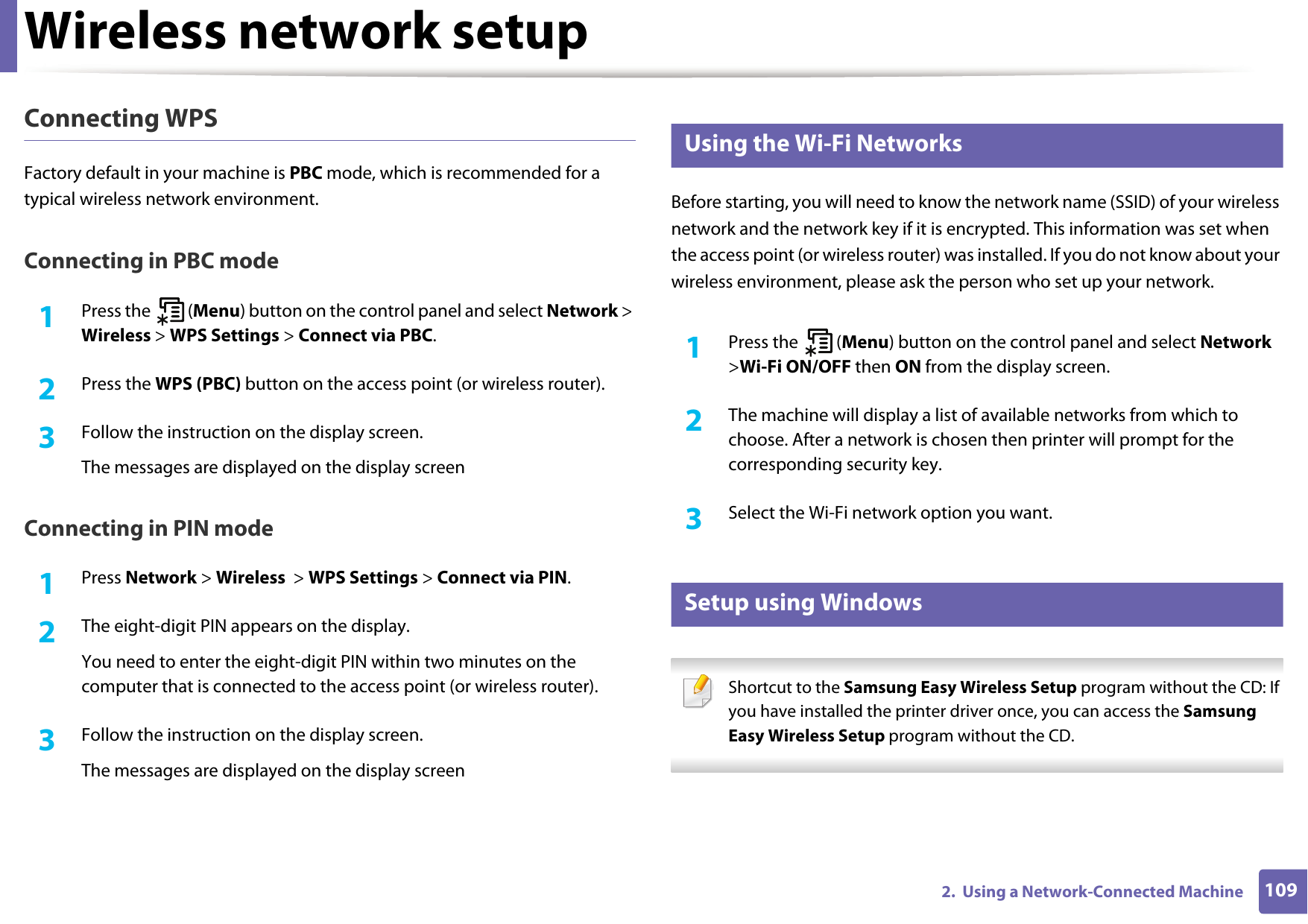 Wireless network setup

Connecting WPS

Factory default in your machine is PBC mode, which is recommended for a typical wireless network environment.

Connecting in PBC mode

1 Press the (Menu) button on the control panel and select Network > Wireless > WPS Settings > Connect via PBC.

2 Press the WPS (PBC) button on the access point (or wireless router).

3 Follow the instruction on the display screen.

The messages are displayed on the display screen

Connecting in PIN mode

1 Press Network > Wireless > WPS Settings > Connect via PIN.

2 The eight-digit PIN appears on the display.

You need to enter the eight-digit PIN within two minutes on the computer that is connected to the access point (or wireless router).

3 Follow the instruction on the display screen.

The messages are displayed on the display screen

Using the Wi-Fi Networks

Before starting, you will need to know the network name (SSID) of your wireless network and the network key if it is encrypted. This information was set when the access point (or wireless router) was installed. If you do not know about your wireless environment, please ask the person who set up your network.

1 Press the (Menu) button on the control panel and select Network >Wi-Fi ON/OFF then ON from the display screen.

2 The machine will display a list of available networks from which to choose. After a network is chosen then printer will prompt for the corresponding security key.

3 Select the Wi-Fi network option you want.

Setup using Windows

Shortcut to the Samsung Easy Wireless Setup program without the CD: If you have installed the printer driver once, you can access the Samsung Easy Wireless Setup program without the CD.

2. Using a Network-Connected Machine 109