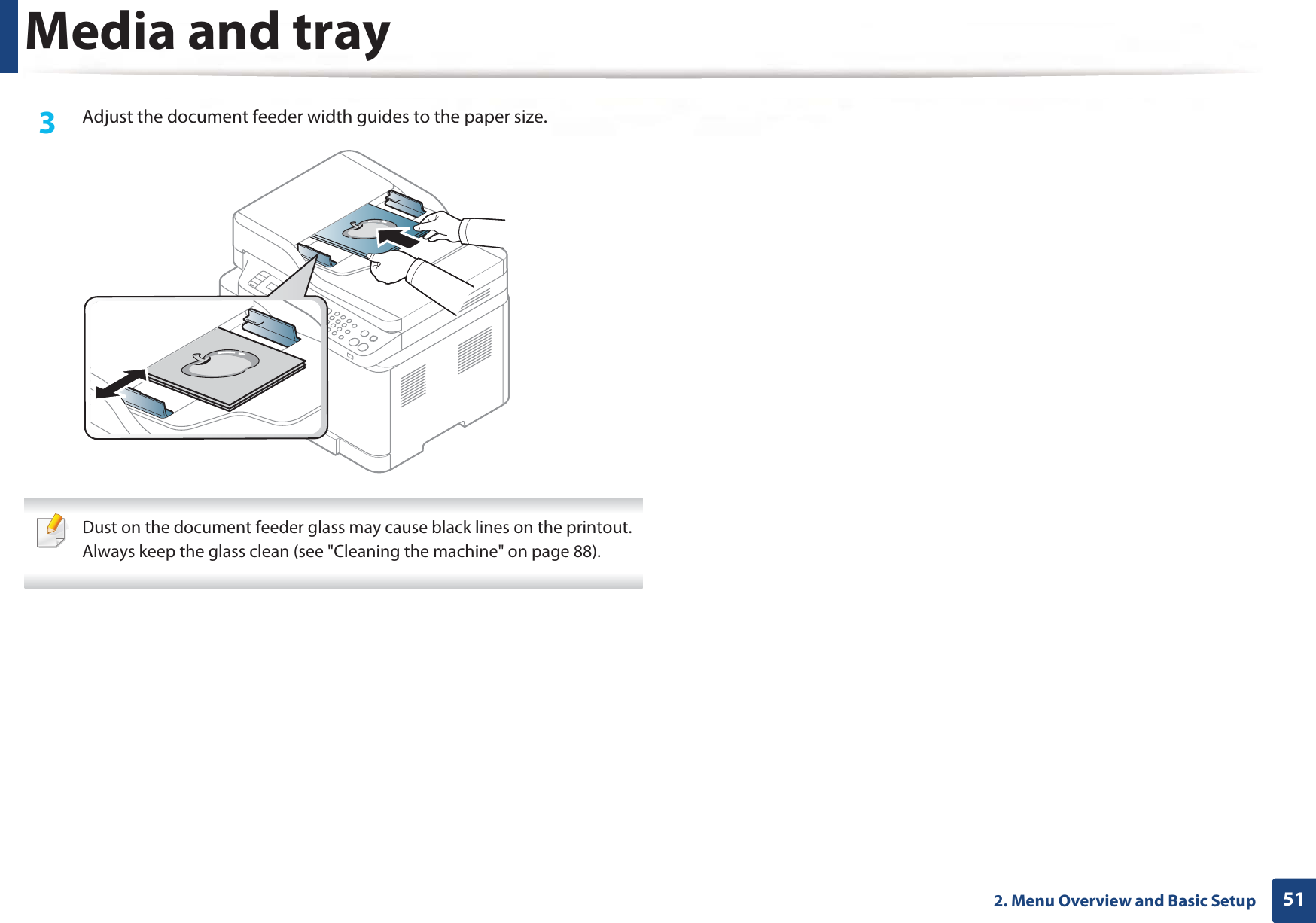 Media and tray

3 Adjust the document feeder width guides to the paper size.

Dust on the document feeder glass may cause black lines on the printout. Always keep the glass clean (see "Cleaning the machine" on page 88).

2. Menu Overview and Basic Setup 51