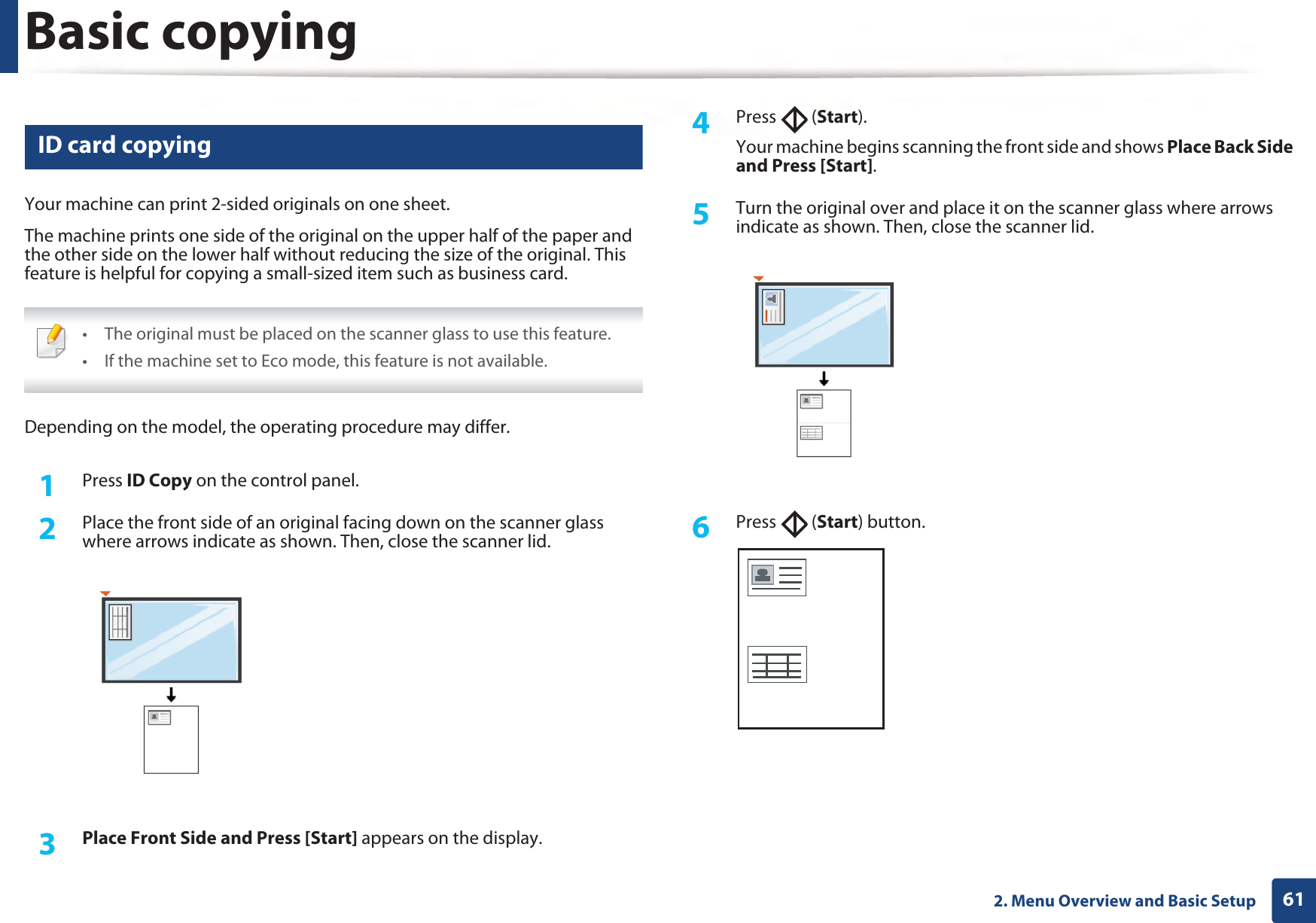 Basic copying

ID card copying

Your machine can print 2-sided originals on one sheet.

The machine prints one side of the original on the upper half of the paper and the other side on the lower half without reducing the size of the original. This feature is helpful for copying a small-sized item such as business card.

• The original must be placed on the scanner glass to use this feature.
• If the machine set to Eco mode, this feature is not available.

Depending on the model, the operating procedure may differ.

1 Press ID Copy on the control panel.

2 Place the front side of an original facing down on the scanner glass where arrows indicate as shown. Then, close the scanner lid.

3 Place Front Side and Press [Start] appears on the display.

4 Press (Start).
Your machine begins scanning the front side and shows Place Back Side and Press [Start].

5 Turn the original over and place it on the scanner glass where arrows indicate as shown. Then, close the scanner lid.

6 Press (Start) button.

2. Menu Overview and Basic Setup 61