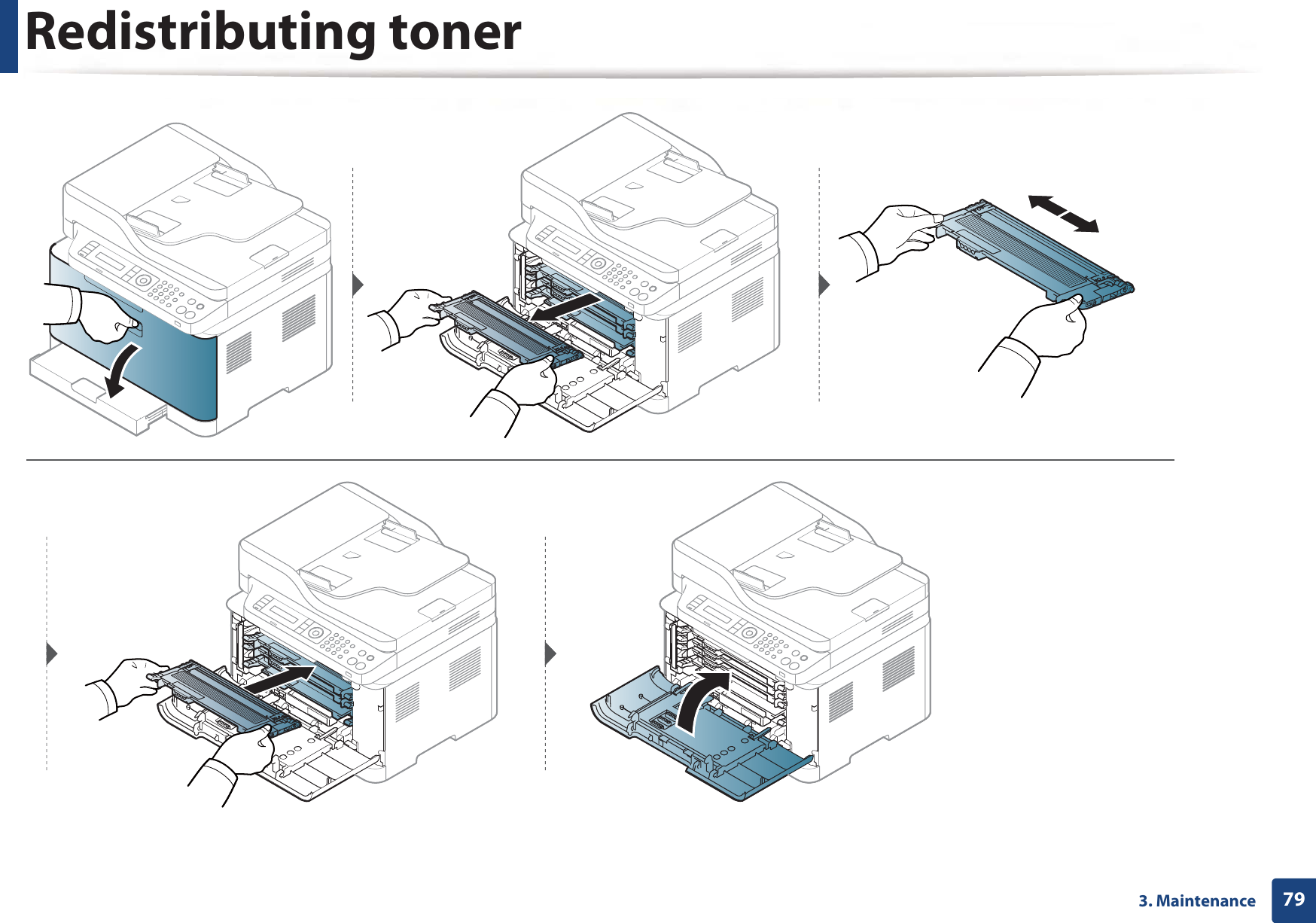 Redistributing toner

3. Maintenance 79