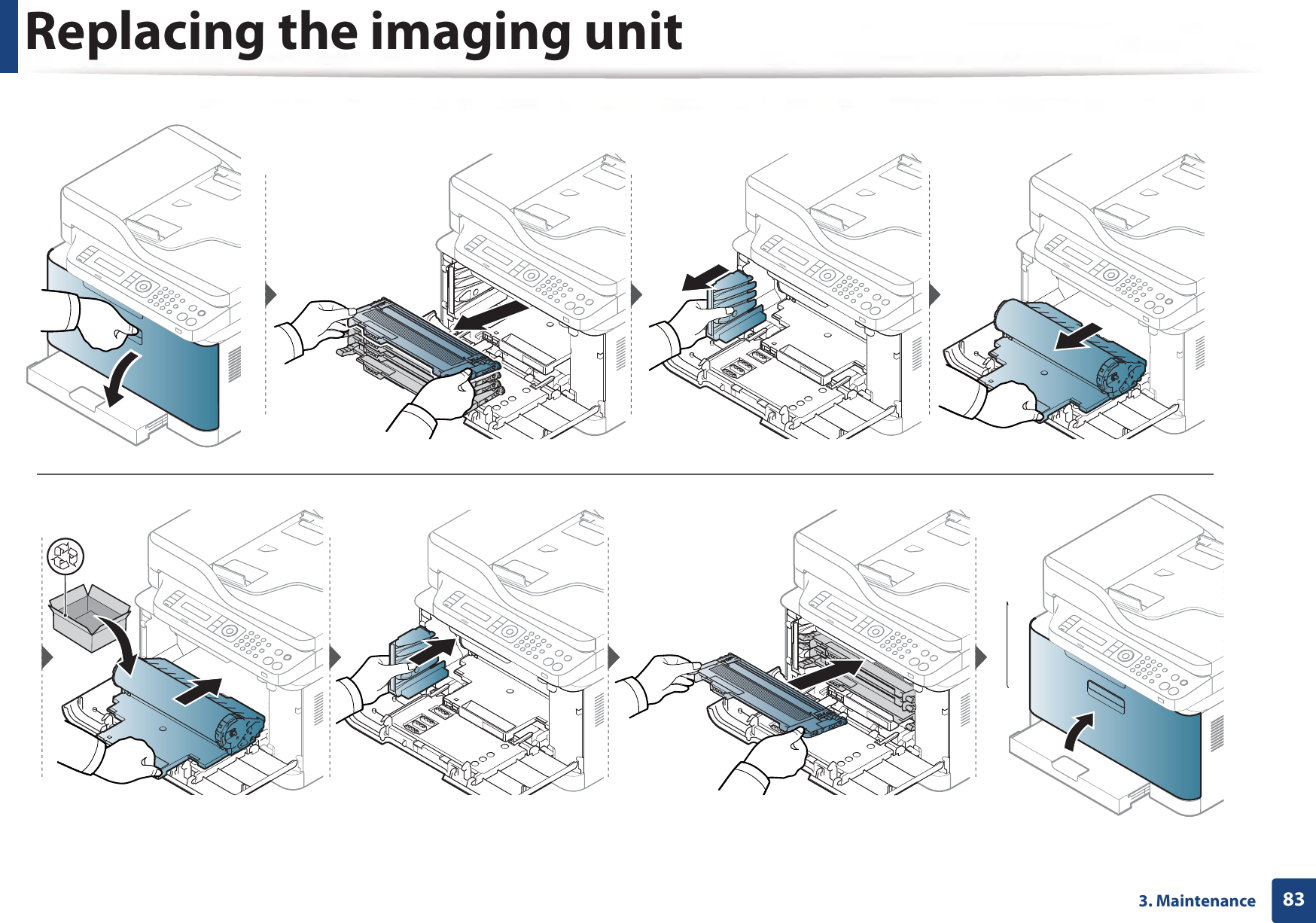 Replacing the imaging unit

3. Maintenance 83