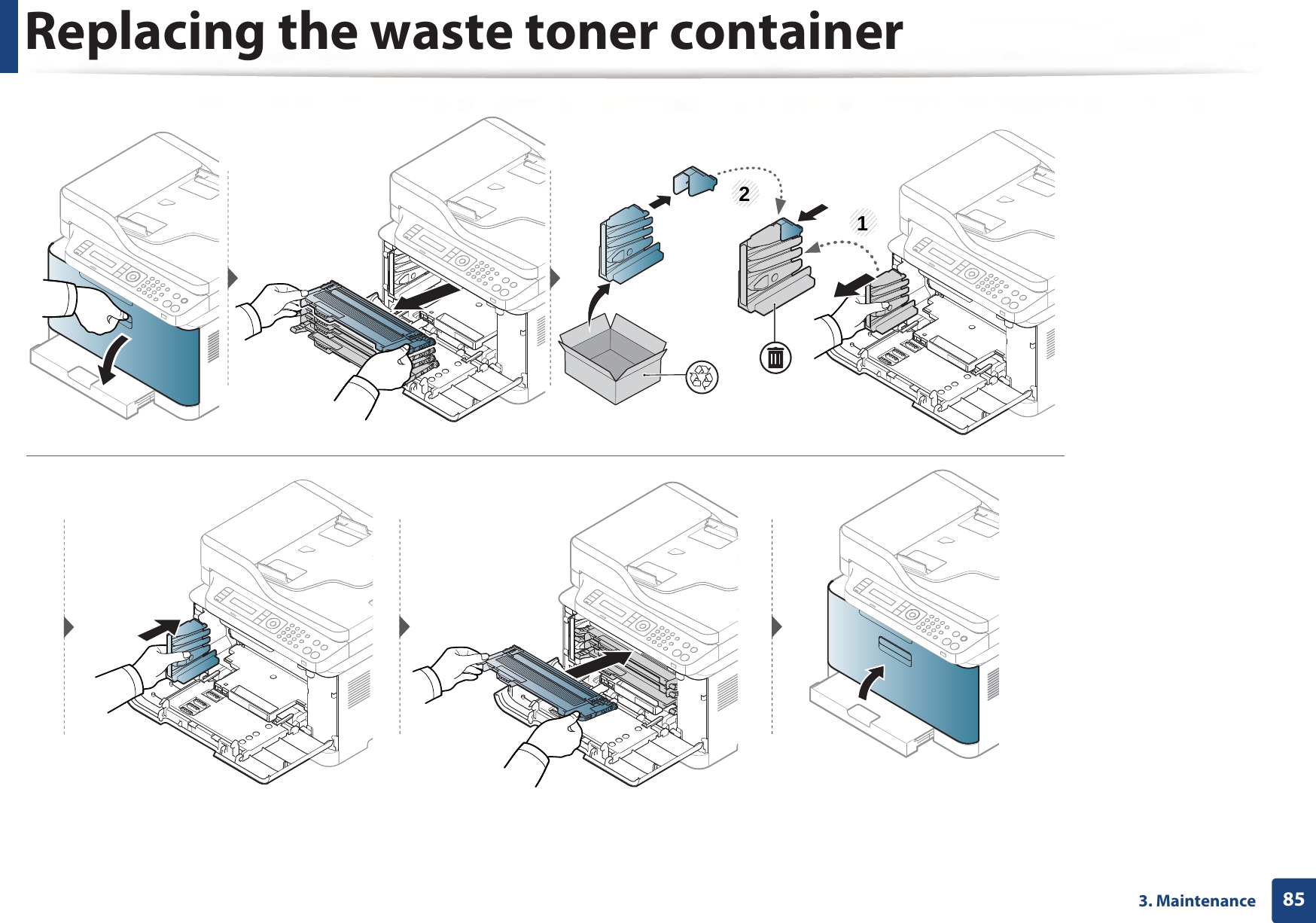 Replacing the waste toner container

2

1

3. Maintenance 85