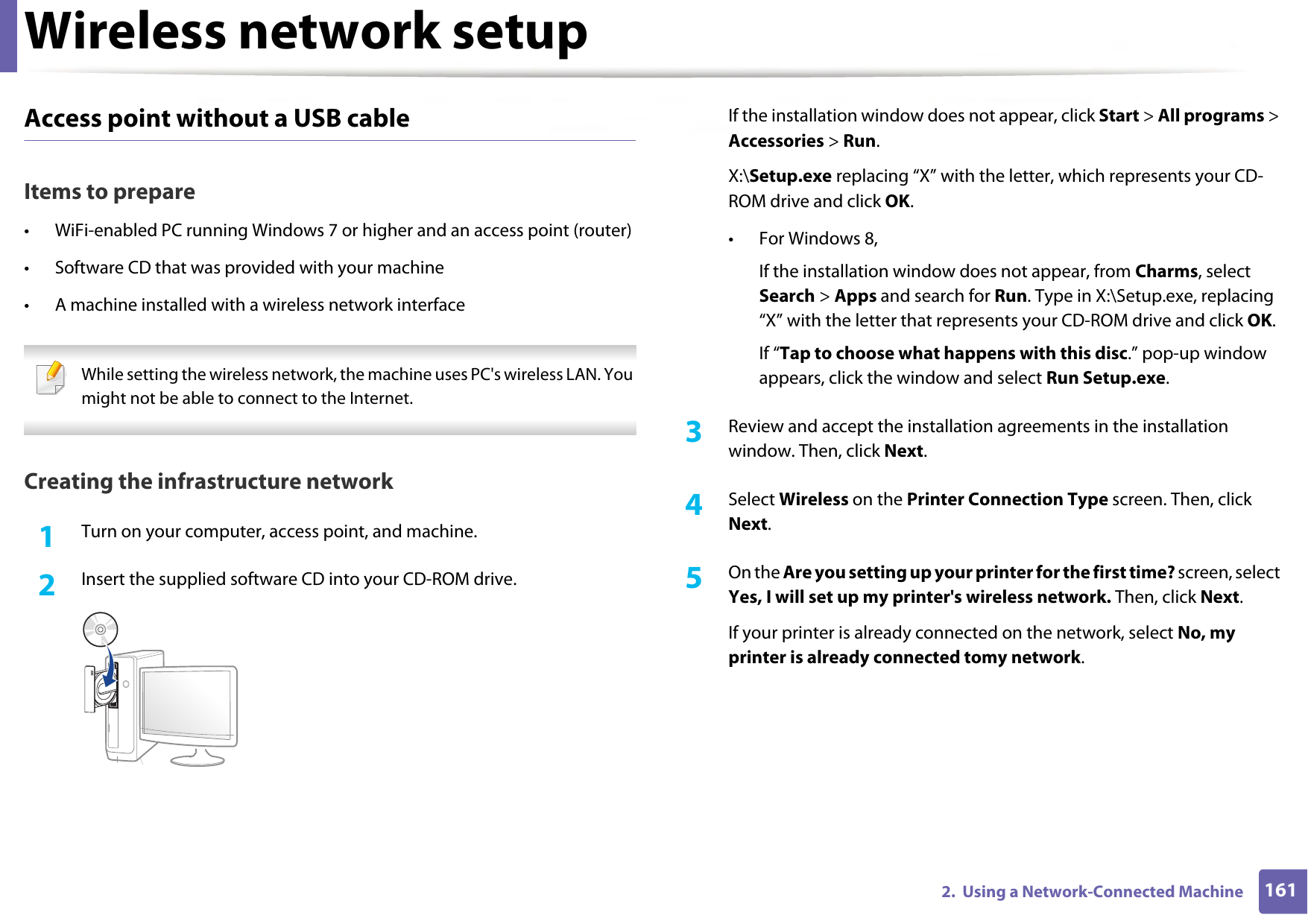 Wireless network setup

Access point without a USB cable

Items to prepare

• WiFi-enabled PC running Windows 7 or higher and an access point (router)

• Software CD that was provided with your machine

• A machine installed with a wireless network interface

While setting the wireless network, the machine uses PC's wireless LAN. You might not be able to connect to the Internet.

Creating the infrastructure network

1 Turn on your computer, access point, and machine.

2 Insert the supplied software CD into your CD-ROM drive.

If the installation window does not appear, click Start > All programs > Accessories > Run.

X:\Setup.exe replacing “X” with the letter, which represents your CD-ROM drive and click OK.

• For Windows 8,

If the installation window does not appear, from Charms, select Search > Apps and search for Run. Type in X:\Setup.exe, replacing “X” with the letter that represents your CD-ROM drive and click OK.

If “Tap to choose what happens with this disc.” pop-up window appears, click the window and select Run Setup.exe.

3 Review and accept the installation agreements in the installation window. Then, click Next.

4 Select Wireless on the Printer Connection Type screen. Then, click Next.

5 On the Are you setting up your printer for the first time? screen, select Yes, I will set up my printer's wireless network. Then, click Next.

If your printer is already connected on the network, select No, my printer is already connected tomy network.

2. Using a Network-Connected Machine 161