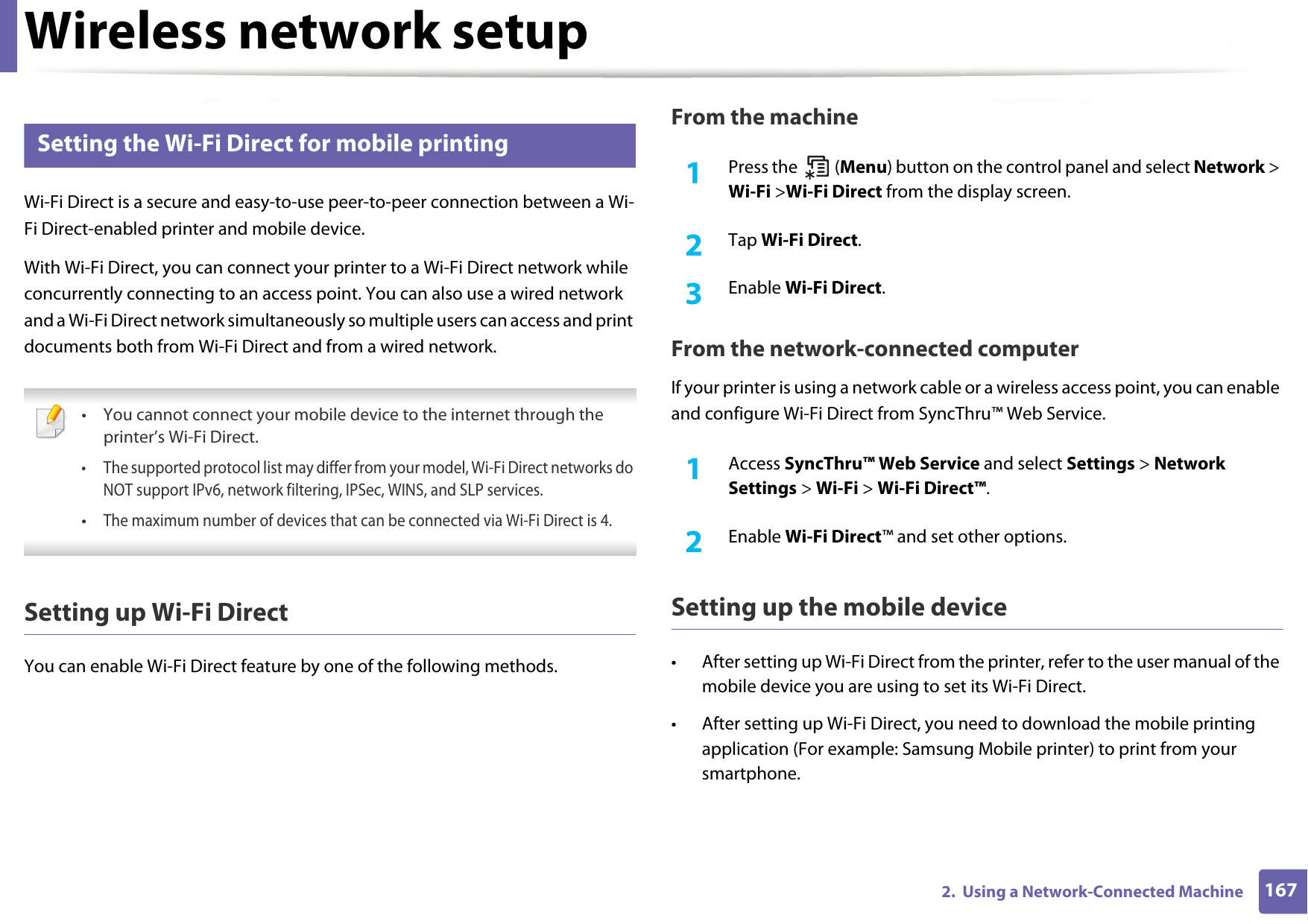 Wireless network setup

Setting the Wi-Fi Direct for mobile printing

Wi-Fi Direct is a secure and easy-to-use peer-to-peer connection between a Wi-Fi Direct-enabled printer and mobile device.

With Wi-Fi Direct, you can connect your printer to a Wi-Fi Direct network while concurrently connecting to an access point. You can also use a wired network and a Wi-Fi Direct network simultaneously so multiple users can access and print documents both from Wi-Fi Direct and from a wired network.

• You cannot connect your mobile device to the internet through the printer's Wi-Fi Direct.
• The supported protocol list may differ from your model, Wi-Fi Direct networks do NOT support IPv6, network filtering, IPSec, WINS, and SLP services.
• The maximum number of devices that can be connected via Wi-Fi Direct is 4.

Setting up Wi-Fi Direct

You can enable Wi-Fi Direct feature by one of the following methods.

From the machine

1 Press the (Menu) button on the control panel and select Network > Wi-Fi >Wi-Fi Direct from the display screen.

2 Tap Wi-Fi Direct.

3 Enable Wi-Fi Direct.

From the network-connected computer

If your printer is using a network cable or a wireless access point, you can enable and configure Wi-Fi Direct from SyncThru™ Web Service.

1 Access SyncThru™ Web Service and select Settings > Network Settings > Wi-Fi > Wi-Fi Direct™.

2 Enable Wi-Fi Direct™ and set other options.

Setting up the mobile device

• After setting up Wi-Fi Direct from the printer, refer to the user manual of the mobile device you are using to set its Wi-Fi Direct.

• After setting up Wi-Fi Direct, you need to download the mobile printing application (For example: Samsung Mobile printer) to print from your smartphone.

2. Using a Network-Connected Machine 167