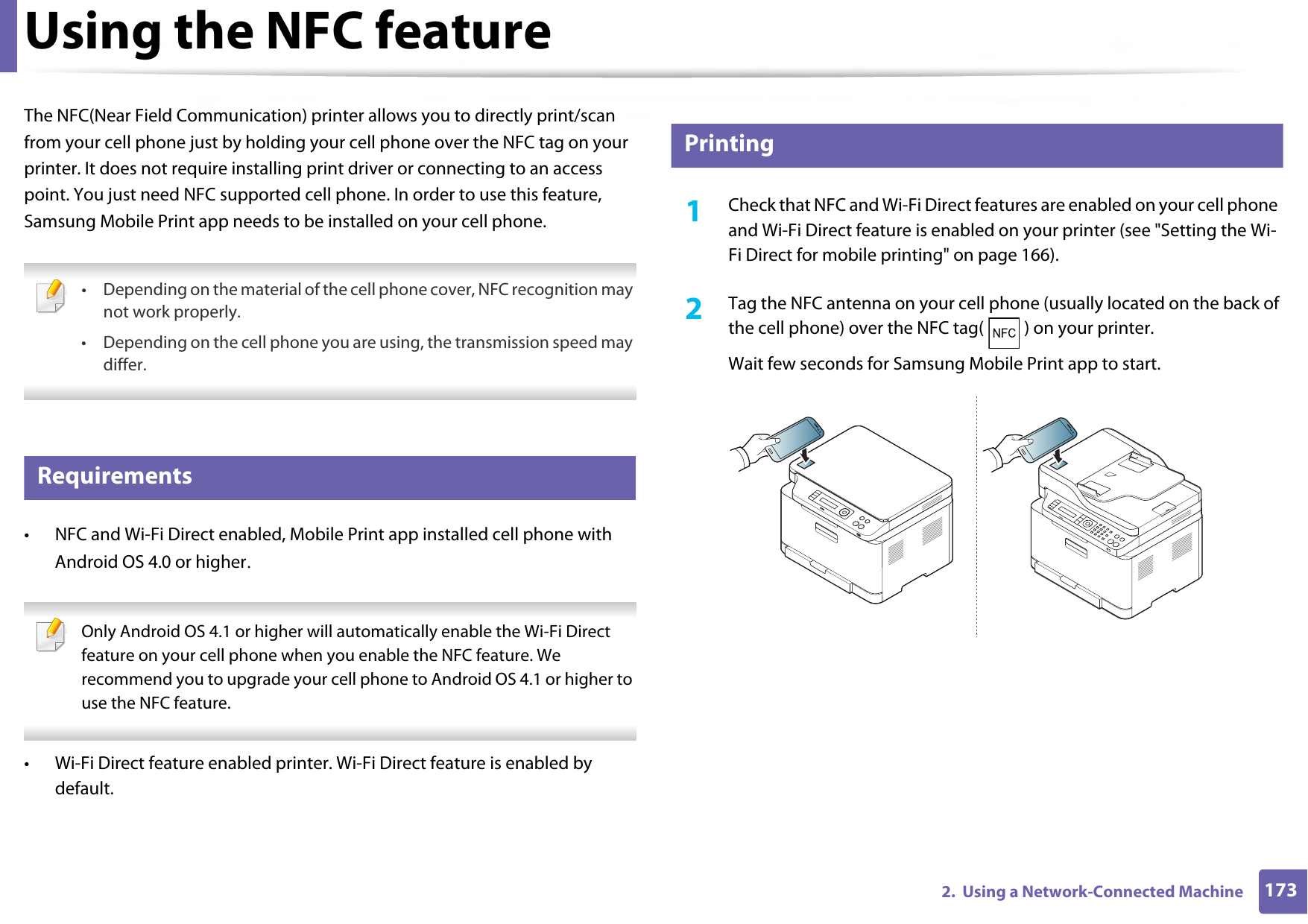 Using the NFC feature

The NFC(Near Field Communication) printer allows you to directly print/scan from your cell phone just by holding your cell phone over the NFC tag on your printer. It does not require installing print driver or connecting to an access point. You just need NFC supported cell phone. In order to use this feature, Samsung Mobile Print app needs to be installed on your cell phone.

• Depending on the material of the cell phone cover, NFC recognition may not work properly.

• Depending on the cell phone you are using, the transmission speed may differ.

Requirements

• NFC and Wi-Fi Direct enabled, Mobile Print app installed cell phone with Android OS 4.0 or higher.

Only Android OS 4.1 or higher will automatically enable the Wi-Fi Direct feature on your cell phone when you enable the NFC feature. We recommend you to upgrade your cell phone to Android OS 4.1 or higher to use the NFC feature.

• Wi-Fi Direct feature enabled printer. Wi-Fi Direct feature is enabled by default.

Printing

1 Check that NFC and Wi-Fi Direct features are enabled on your cell phone and Wi-Fi Direct feature is enabled on your printer (see "Setting the Wi-Fi Direct for mobile printing" on page 166).

2 Tag the NFC antenna on your cell phone (usually located on the back of the cell phone) over the NFC tag( NFC ) on your printer.

Wait few seconds for Samsung Mobile Print app to start.

2. Using a Network-Connected Machine 173