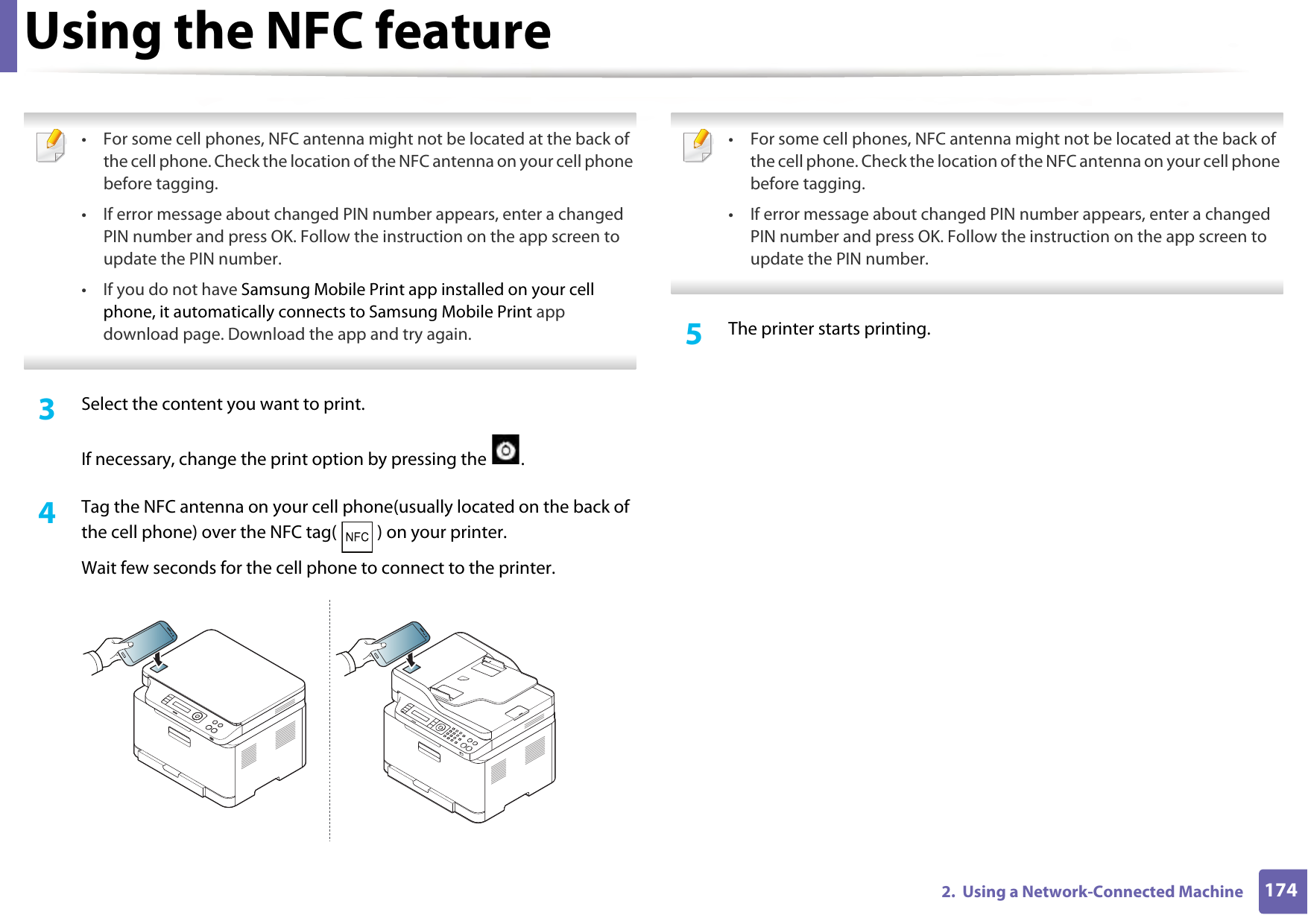 Using the NFC feature

• For some cell phones, NFC antenna might not be located at the back of the cell phone. Check the location of the NFC antenna on your cell phone before tagging.

• If error message about changed PIN number appears, enter a changed PIN number and press OK. Follow the instruction on the app screen to update the PIN number.

• If you do not have Samsung Mobile Print app installed on your cell phone, it automatically connects to Samsung Mobile Print app download page. Download the app and try again.

3 Select the content you want to print.

If necessary, change the print option by pressing the .

4 Tag the NFC antenna on your cell phone(usually located on the back of the cell phone) over the NFC tag( NFC ) on your printer.

Wait few seconds for the cell phone to connect to the printer.

• For some cell phones, NFC antenna might not be located at the back of the cell phone. Check the location of the NFC antenna on your cell phone before tagging.

• If error message about changed PIN number appears, enter a changed PIN number and press OK. Follow the instruction on the app screen to update the PIN number.

5 The printer starts printing.

2. Using a Network-Connected Machine 174