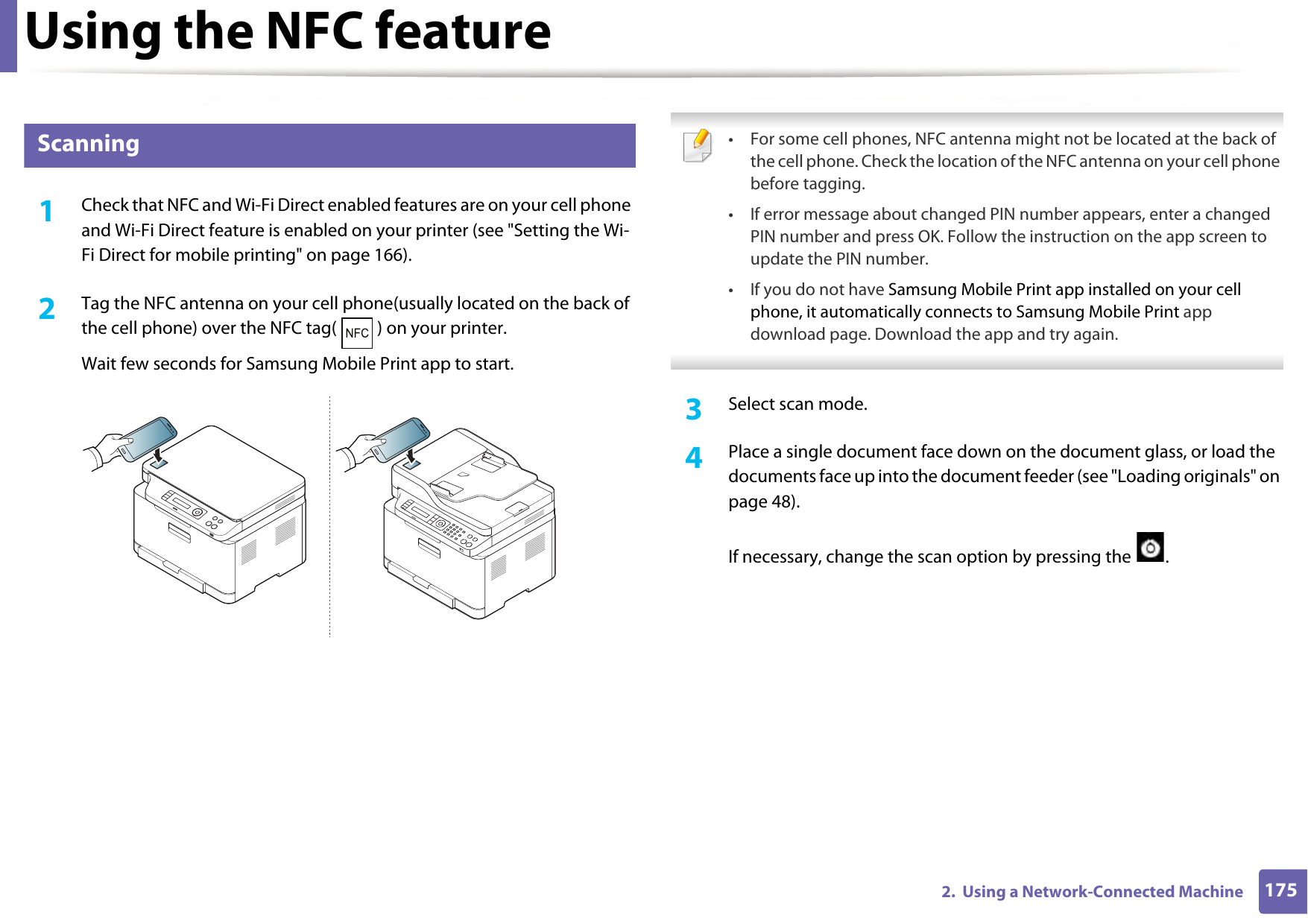 Using the NFC feature

Scanning

1 Check that NFC and Wi-Fi Direct enabled features are on your cell phone and Wi-Fi Direct feature is enabled on your printer (see "Setting the Wi-Fi Direct for mobile printing" on page 166).

2 Tag the NFC antenna on your cell phone(usually located on the back of the cell phone) over the NFC tag( NFC ) on your printer.

Wait few seconds for Samsung Mobile Print app to start.

• For some cell phones, NFC antenna might not be located at the back of the cell phone. Check the location of the NFC antenna on your cell phone before tagging.

• If error message about changed PIN number appears, enter a changed PIN number and press OK. Follow the instruction on the app screen to update the PIN number.

• If you do not have Samsung Mobile Print app installed on your cell phone, it automatically connects to Samsung Mobile Print app download page. Download the app and try again.

3 Select scan mode.

4 Place a single document face down on the document glass, or load the documents face up into the document feeder (see "Loading originals" on page 48).

If necessary, change the scan option by pressing the .

2. Using a Network-Connected Machine 175