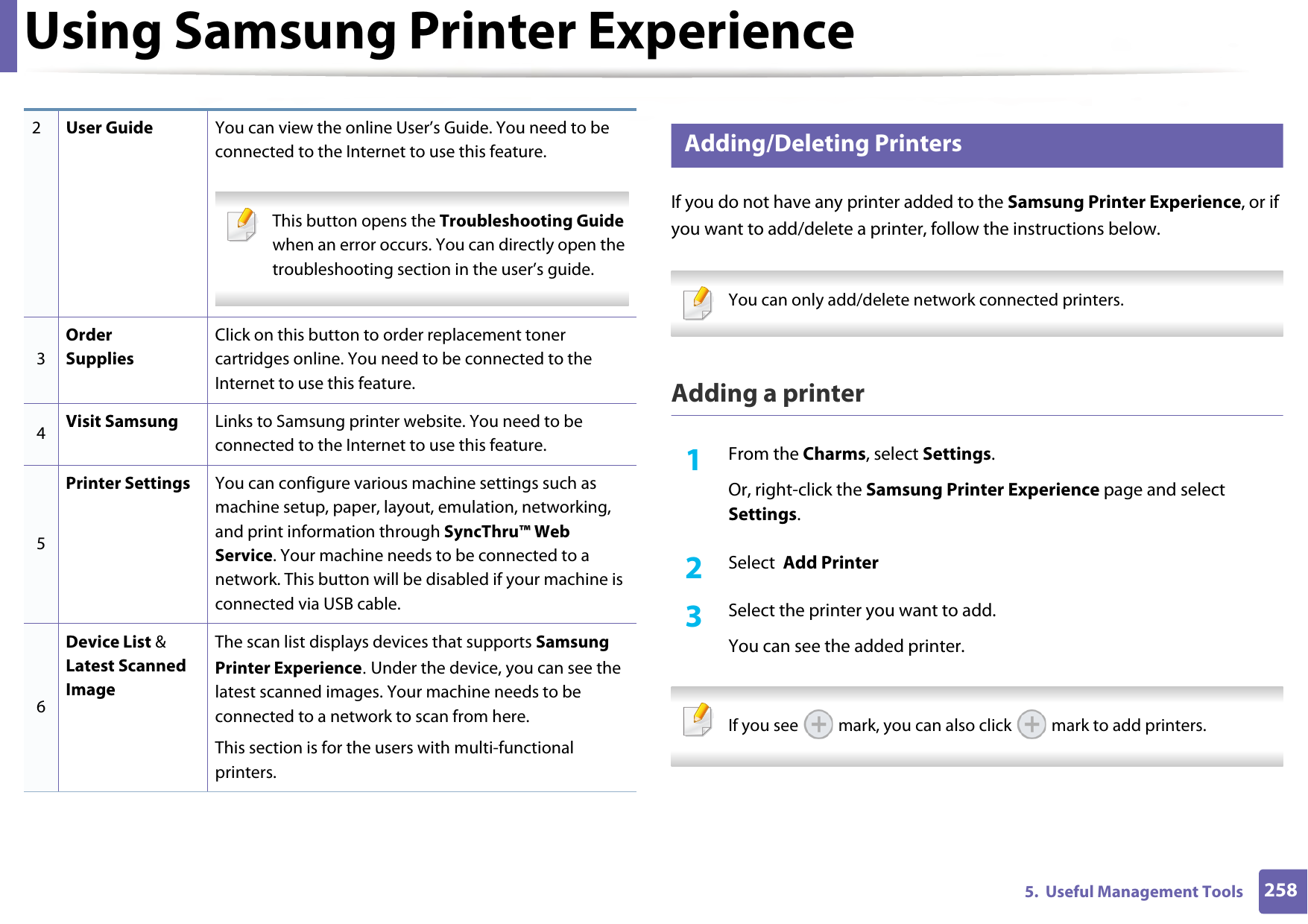 Using Samsung Printer Experience

| 2 | User Guide | You can view the online User's Guide. You need to be connected to the Internet to use this feature. This button opens the Troubleshooting Guide when an error occurs. You can directly open the troubleshooting section in the user's guide. |
|---|---|---|
| 3 | Order Supplies | Click on this button to order replacement toner cartridges online. You need to be connected to the Internet to use this feature. |
| 4 | Visit Samsung | Links to Samsung printer website. You need to be connected to the Internet to use this feature. |
| 5 | Printer Settings | You can configure various machine settings such as machine setup, paper, layout, emulation, networking, and print information through SyncThru™ Web Service. Your machine needs to be connected to a network. This button will be disabled if your machine is connected via USB cable. |
| 6 | Device List & Latest Scanned Image | The scan list displays devices that supports Samsung Printer Experience. Under the device, you can see the latest scanned images. Your machine needs to be connected to a network to scan from here. This section is for the users with multi-functional printers. |

Adding/Deleting Printers

If you do not have any printer added to the Samsung Printer Experience, or if you want to add/delete a printer, follow the instructions below.

You can only add/delete network connected printers.

Adding a printer

1 From the Charms, select Settings.

Or, right-click the Samsung Printer Experience page and select Settings.

2 Select Add Printer

3 Select the printer you want to add.

You can see the added printer.

If you see mark, you can also click mark to add printers.

5. Useful Management Tools 258