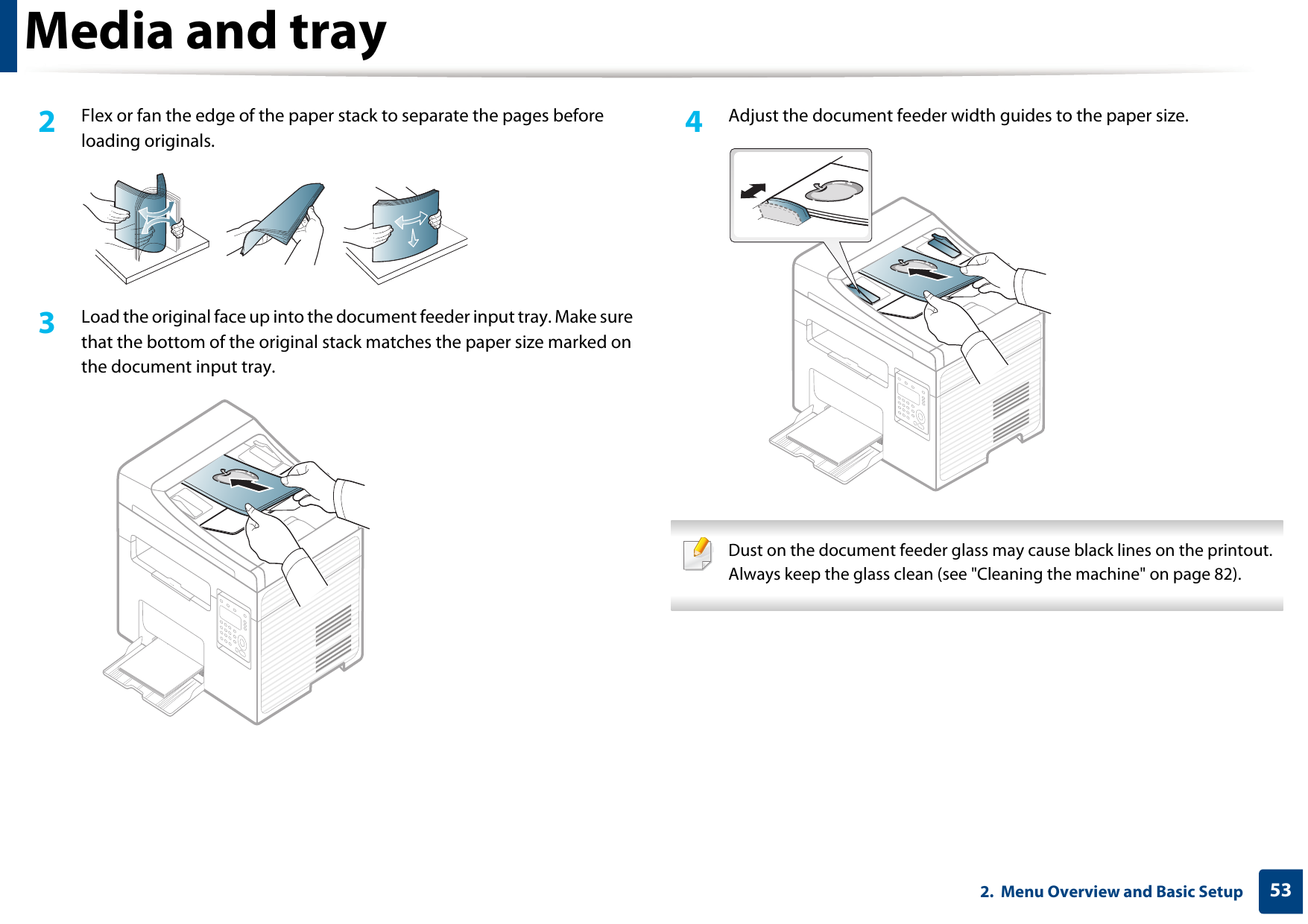 Media and tray

2 Flex or fan the edge of the paper stack to separate the pages before loading originals.

3 Load the original face up into the document feeder input tray. Make sure that the bottom of the original stack matches the paper size marked on the document input tray.

4 Adjust the document feeder width guides to the paper size.

Dust on the document feeder glass may cause black lines on the printout. Always keep the glass clean (see "Cleaning the machine" on page 82).

2. Menu Overview and Basic Setup 53