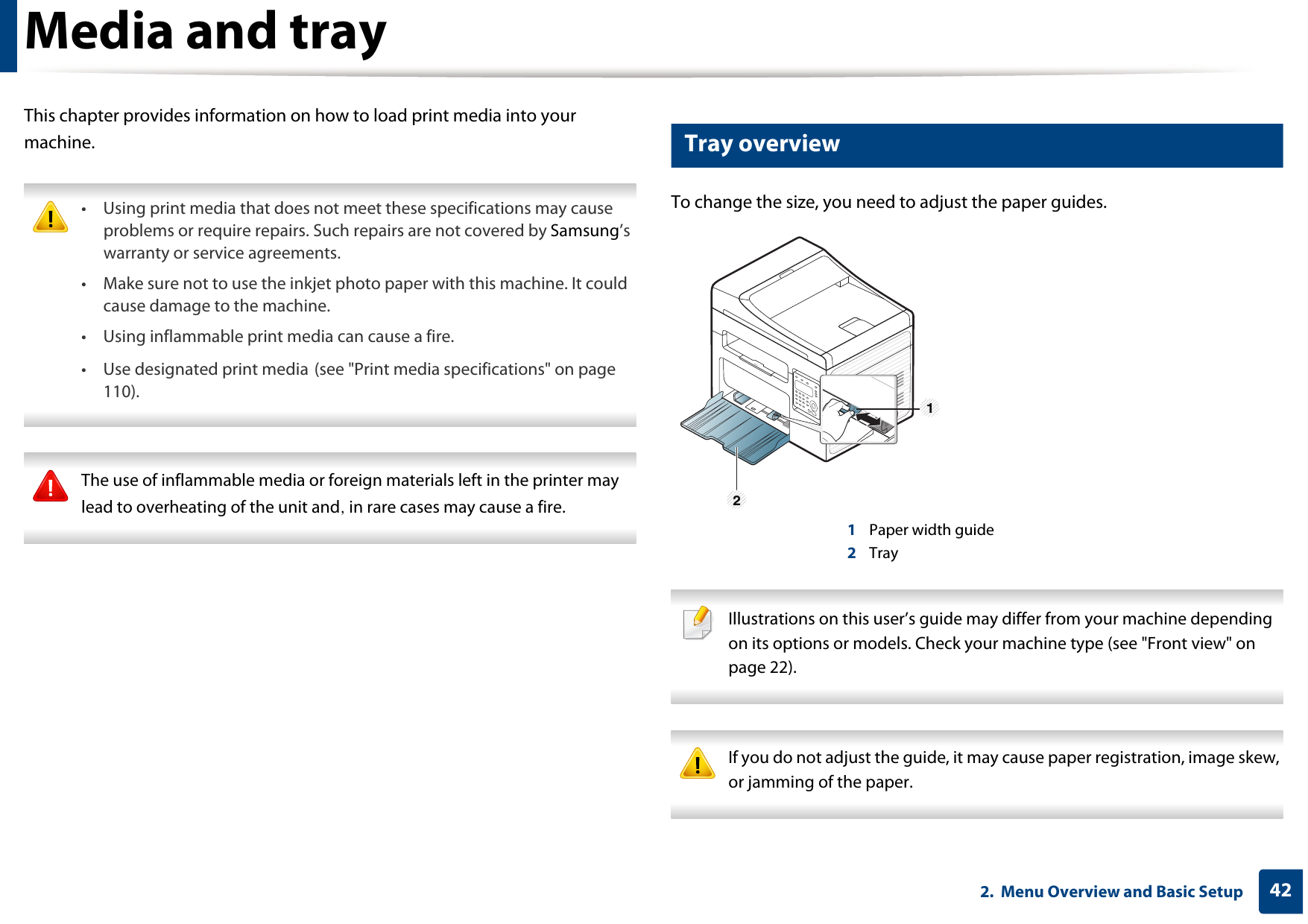 Media and tray

This chapter provides information on how to load print media into your machine.

• Using print media that does not meet these specifications may cause problems or require repairs. Such repairs are not covered by Samsung's warranty or service agreements.
• Make sure not to use the inkjet photo paper with this machine. It could cause damage to the machine.
• Using inflammable print media can cause a fire.
• Use designated print media (see "Print media specifications" on page 110).

The use of inflammable media or foreign materials left in the printer may lead to overheating of the unit and, in rare cases may cause a fire.

Tray overview

To change the size, you need to adjust the paper guides.

1
2

1 Paper width guide
2 Tray

Illustrations on this user's guide may differ from your machine depending on its options or models. Check your machine type (see "Front view" on page 22).

If you do not adjust the guide, it may cause paper registration, image skew, or jamming of the paper.

2. Menu Overview and Basic Setup 42