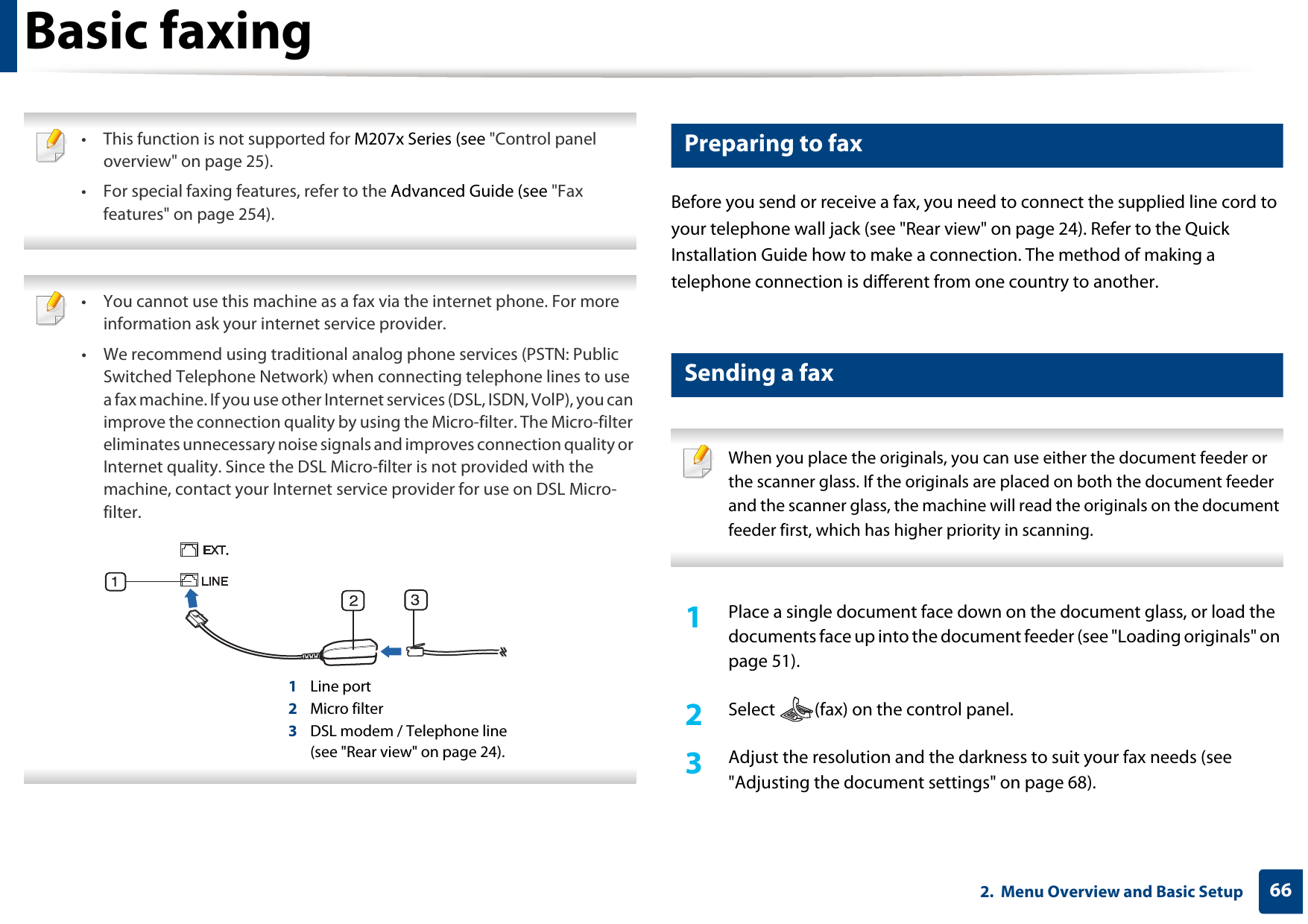 Basic faxing

• This function is not supported for M207x Series (see "Control panel overview" on page 25).
• For special faxing features, refer to the Advanced Guide (see "Fax features" on page 254).

• You cannot use this machine as a fax via the internet phone. For more information ask your internet service provider.
• We recommend using traditional analog phone services (PSTN: Public Switched Telephone Network) when connecting telephone lines to use a fax machine. If you use other Internet services (DSL, ISDN, VoIP), you can improve the connection quality by using the Micro-filter. The Micro-filter eliminates unnecessary noise signals and improves connection quality or Internet quality. Since the DSL Micro-filter is not provided with the machine, contact your Internet service provider for use on DSL Micro-filter.

EXT.
1 LINE
2 3

1 Line port
2 Micro filter
3 DSL modem / Telephone line (see "Rear view" on page 24).

Preparing to fax

Before you send or receive a fax, you need to connect the supplied line cord to your telephone wall jack (see "Rear view" on page 24). Refer to the Quick Installation Guide how to make a connection. The method of making a telephone connection is different from one country to another.

Sending a fax

When you place the originals, you can use either the document feeder or the scanner glass. If the originals are placed on both the document feeder and the scanner glass, the machine will read the originals on the document feeder first, which has higher priority in scanning.

1 Place a single document face down on the document glass, or load the documents face up into the document feeder (see "Loading originals" on page 51).
2 Select (fax) on the control panel.
3 Adjust the resolution and the darkness to suit your fax needs (see "Adjusting the document settings" on page 68).

2. Menu Overview and Basic Setup 66