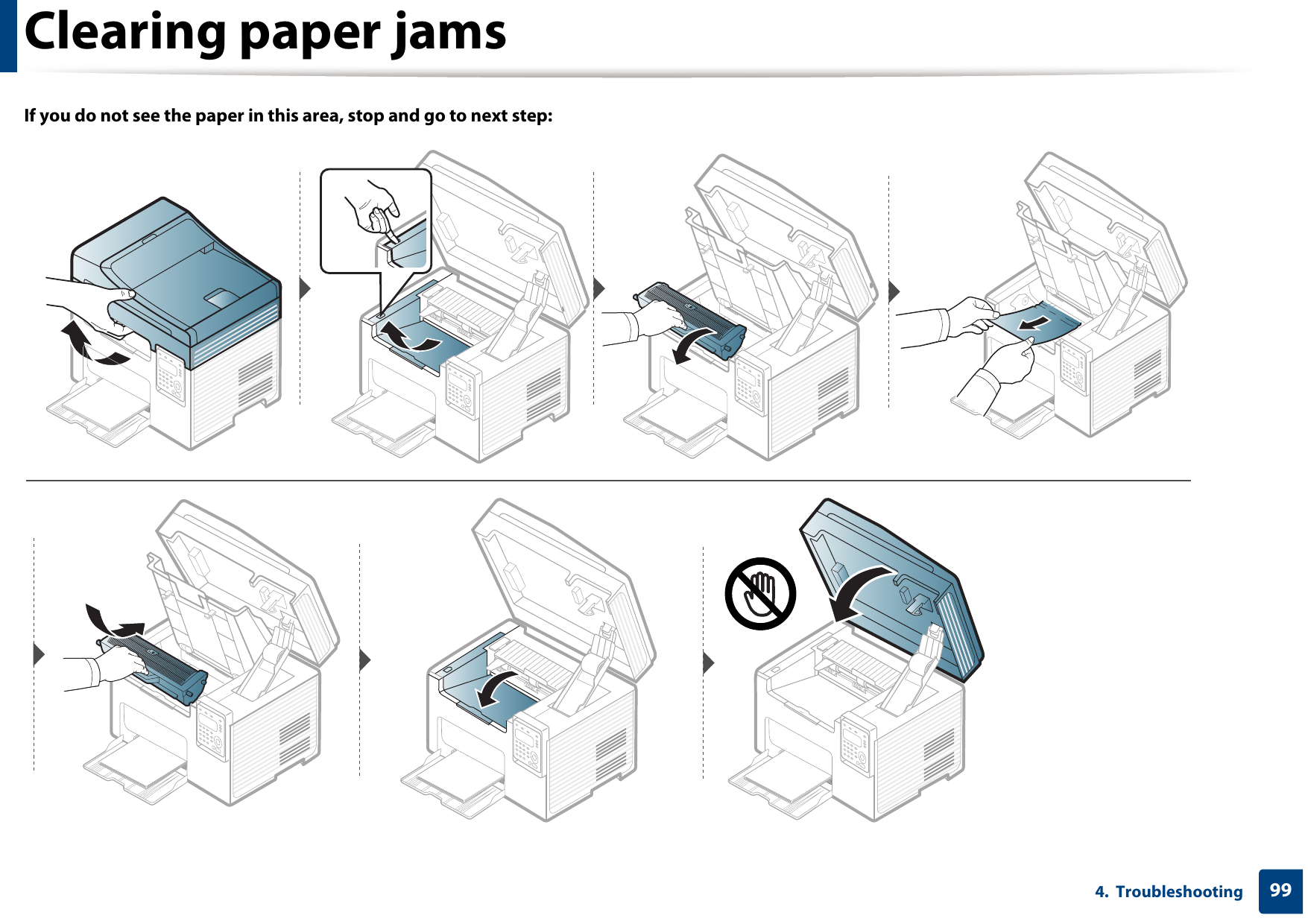 Clearing paper jams

If you do not see the paper in this area, stop and go to next step:

4. Troubleshooting 99