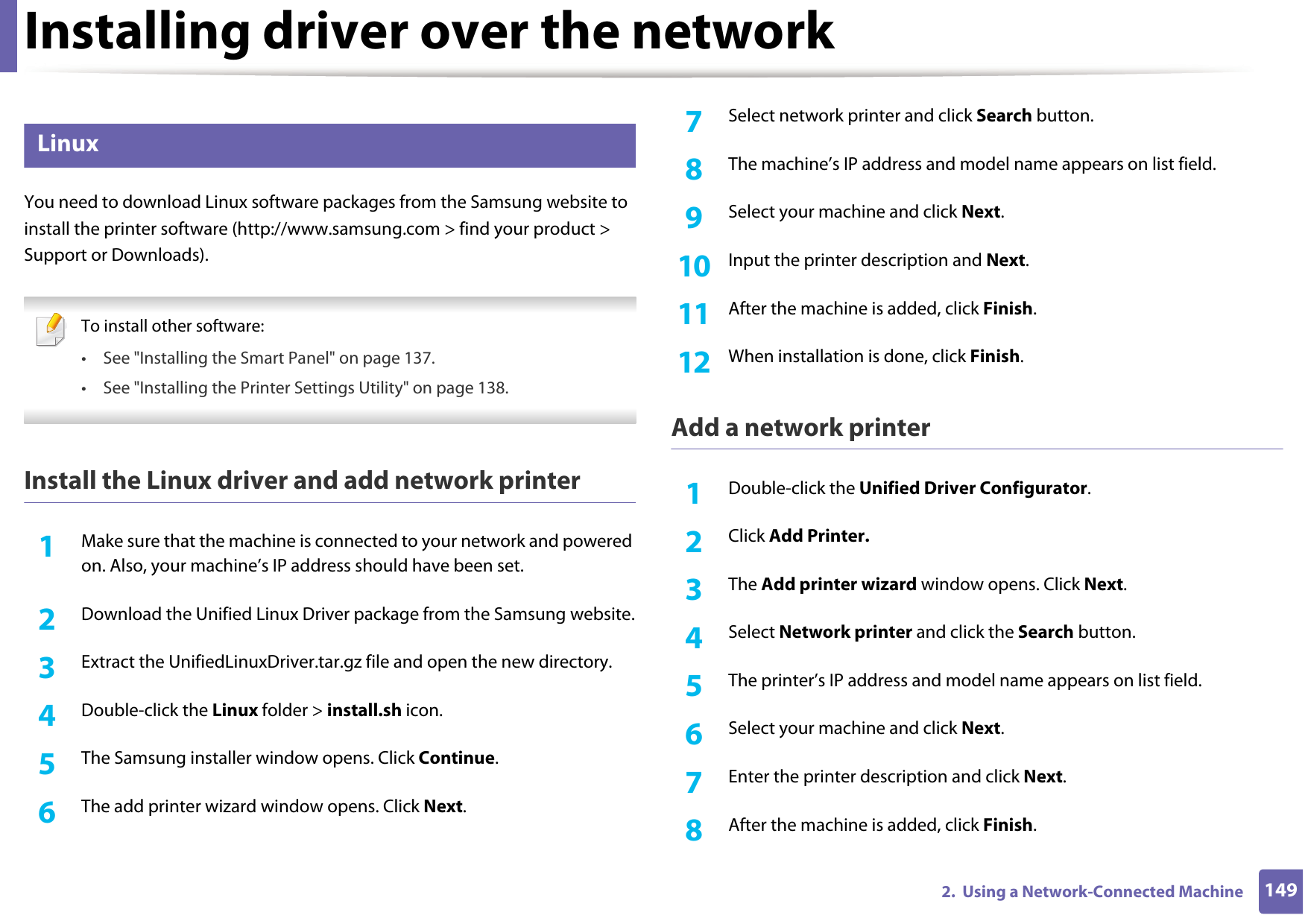 Installing driver over the network

Linux

You need to download Linux software packages from the Samsung website to install the printer software (http://www.samsung.com > find your product > Support or Downloads).

To install other software:

• See "Installing the Smart Panel" on page 137.

• See "Installing the Printer Settings Utility" on page 138.

Install the Linux driver and add network printer

1 Make sure that the machine is connected to your network and powered on. Also, your machine's IP address should have been set.

2 Download the Unified Linux Driver package from the Samsung website.

3 Extract the UnifiedLinuxDriver.tar.gz file and open the new directory.

4 Double-click the Linux folder > install.sh icon.

5 The Samsung installer window opens. Click Continue.

6 The add printer wizard window opens. Click Next.

7 Select network printer and click Search button.

8 The machine's IP address and model name appears on list field.

9 Select your machine and click Next.

10 Input the printer description and Next.

11 After the machine is added, click Finish.

12 When installation is done, click Finish.

Add a network printer

1 Double-click the Unified Driver Configurator.

2 Click Add Printer.

3 The Add printer wizard window opens. Click Next.

4 Select Network printer and click the Search button.

5 The printer's IP address and model name appears on list field.

6 Select your machine and click Next.

7 Enter the printer description and click Next.

8 After the machine is added, click Finish.

2. Using a Network-Connected Machine 149