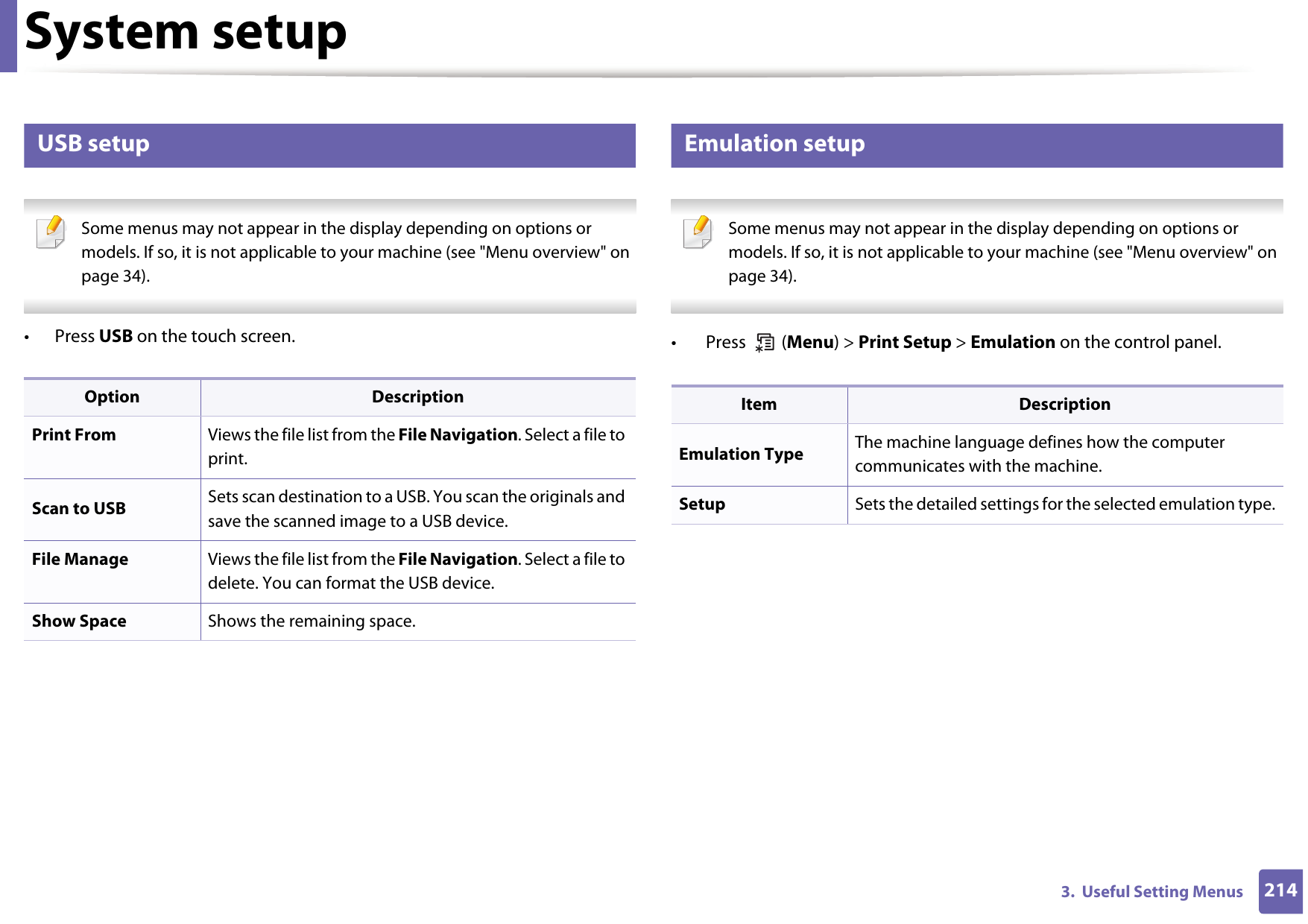 System setup

USB setup

Some menus may not appear in the display depending on options or models. If so, it is not applicable to your machine (see "Menu overview" on page 34).

• Press USB on the touch screen.

| Option | Description |
|---|---|
| Print From | Views the file list from the File Navigation. Select a file to print. |
| Scan to USB | Sets scan destination to a USB. You scan the originals and save the scanned image to a USB device. |
| File Manage | Views the file list from the File Navigation. Select a file to delete. You can format the USB device. |
| Show Space | Shows the remaining space. |

Emulation setup

Some menus may not appear in the display depending on options or models. If so, it is not applicable to your machine (see "Menu overview" on page 34).

• Press (Menu) > Print Setup > Emulation on the control panel.

| Item | Description |
|---|---|
| Emulation Type | The machine language defines how the computer communicates with the machine. |
| Setup | Sets the detailed settings for the selected emulation type. |

3. Useful Setting Menus 214