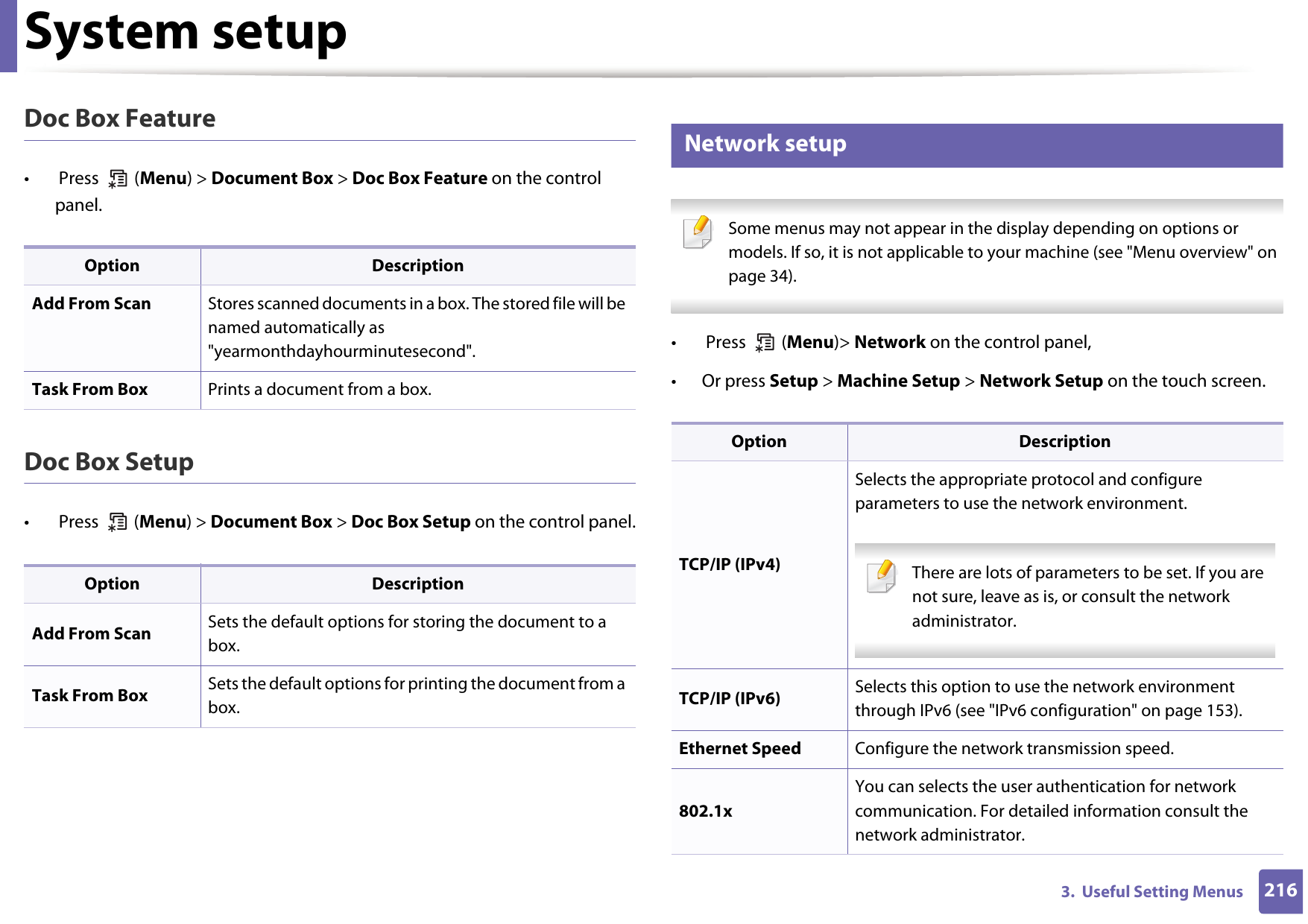 System setup

Doc Box Feature

• Press (Menu) > Document Box > Doc Box Feature on the control panel.

| Option | Description |
|---|---|
| Add From Scan | Stores scanned documents in a box. The stored file will be named automatically as "yearmonthdayhourminutesecond". |
| Task From Box | Prints a document from a box. |

Doc Box Setup

• Press (Menu) > Document Box > Doc Box Setup on the control panel.

| Option | Description |
|---|---|
| Add From Scan | Sets the default options for storing the document to a box. |
| Task From Box | Sets the default options for printing the document from a box. |

Network setup

Some menus may not appear in the display depending on options or models. If so, it is not applicable to your machine (see "Menu overview" on page 34).

• Press (Menu)> Network on the control panel,

• Or press Setup > Machine Setup > Network Setup on the touch screen.

| Option | Description |
|---|---|
| TCP/IP (IPv4) | Selects the appropriate protocol and configure parameters to use the network environment. There are lots of parameters to be set. If you are not sure, leave as is, or consult the network administrator. |
| TCP/IP (IPv6) | Selects this option to use the network environment through IPv6 (see "IPv6 configuration" on page 153). |
| Ethernet Speed | Configure the network transmission speed. |
| 802.1x | You can selects the user authentication for network communication. For detailed information consult the network administrator. |

3. Useful Setting Menus 216