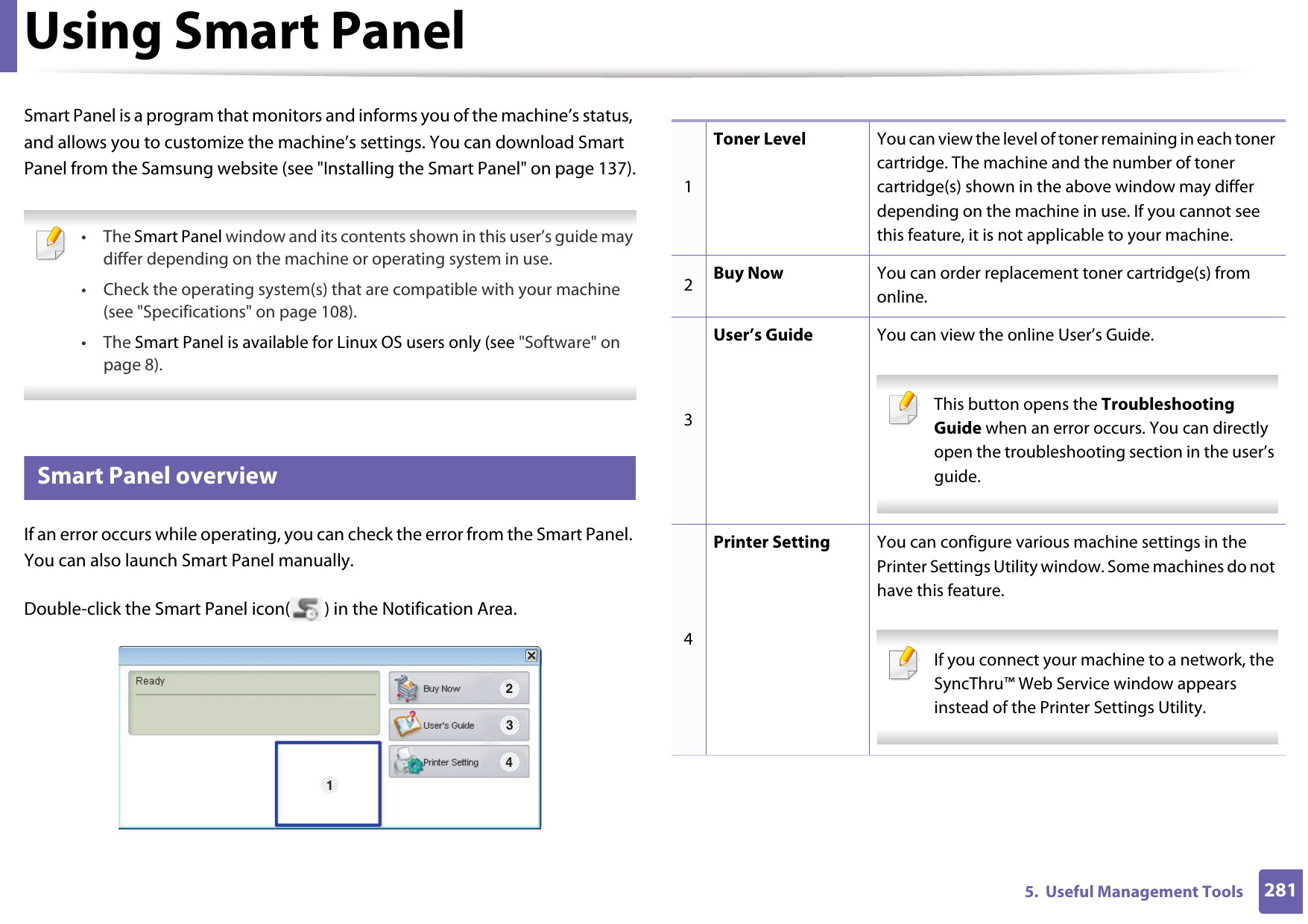 Using Smart Panel

Smart Panel is a program that monitors and informs you of the machine's status, and allows you to customize the machine's settings. You can download Smart Panel from the Samsung website (see "Installing the Smart Panel" on page 137).

• The Smart Panel window and its contents shown in this user's guide may differ depending on the machine or operating system in use.
• Check the operating system(s) that are compatible with your machine (see "Specifications" on page 108).
• The Smart Panel is available for Linux OS users only (see "Software" on page 8).

Smart Panel overview

If an error occurs while operating, you can check the error from the Smart Panel. You can also launch Smart Panel manually.

Double-click the Smart Panel icon( ) in the Notification Area.

Ready
Buy Now 2
User's Guide 3
Printer Setting 4
1

| 1 | Toner Level | You can view the level of toner remaining in each toner cartridge. The machine and the number of toner cartridge(s) shown in the above window may differ depending on the machine in use. If you cannot see this feature, it is not applicable to your machine. |
|---|---|---|
| 2 | Buy Now | You can order replacement toner cartridge(s) from online. |
| 3 | User's Guide | You can view the online User's Guide. This button opens the Troubleshooting Guide when an error occurs. You can directly open the troubleshooting section in the user's guide. |
| 4 | Printer Setting | You can configure various machine settings in the Printer Settings Utility window. Some machines do not have this feature. If you connect your machine to a network, the SyncThru™ Web Service window appears instead of the Printer Settings Utility. |

5. Useful Management Tools 281