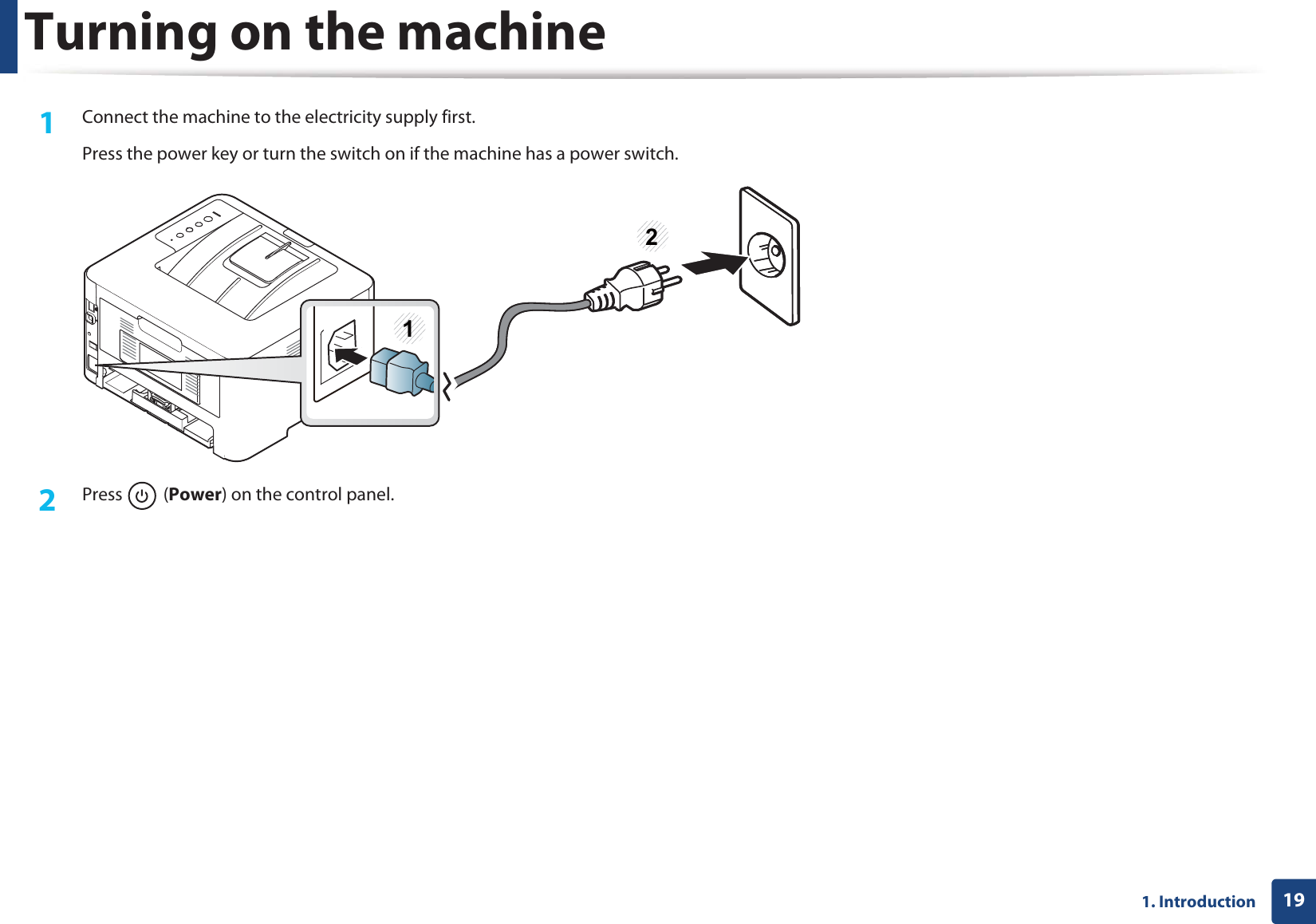 Turning on the machine

1 Connect the machine to the electricity supply first.

Press the power key or turn the switch on if the machine has a power switch.

2

1

2 Press (**Power**) on the control panel.

1. Introduction 19