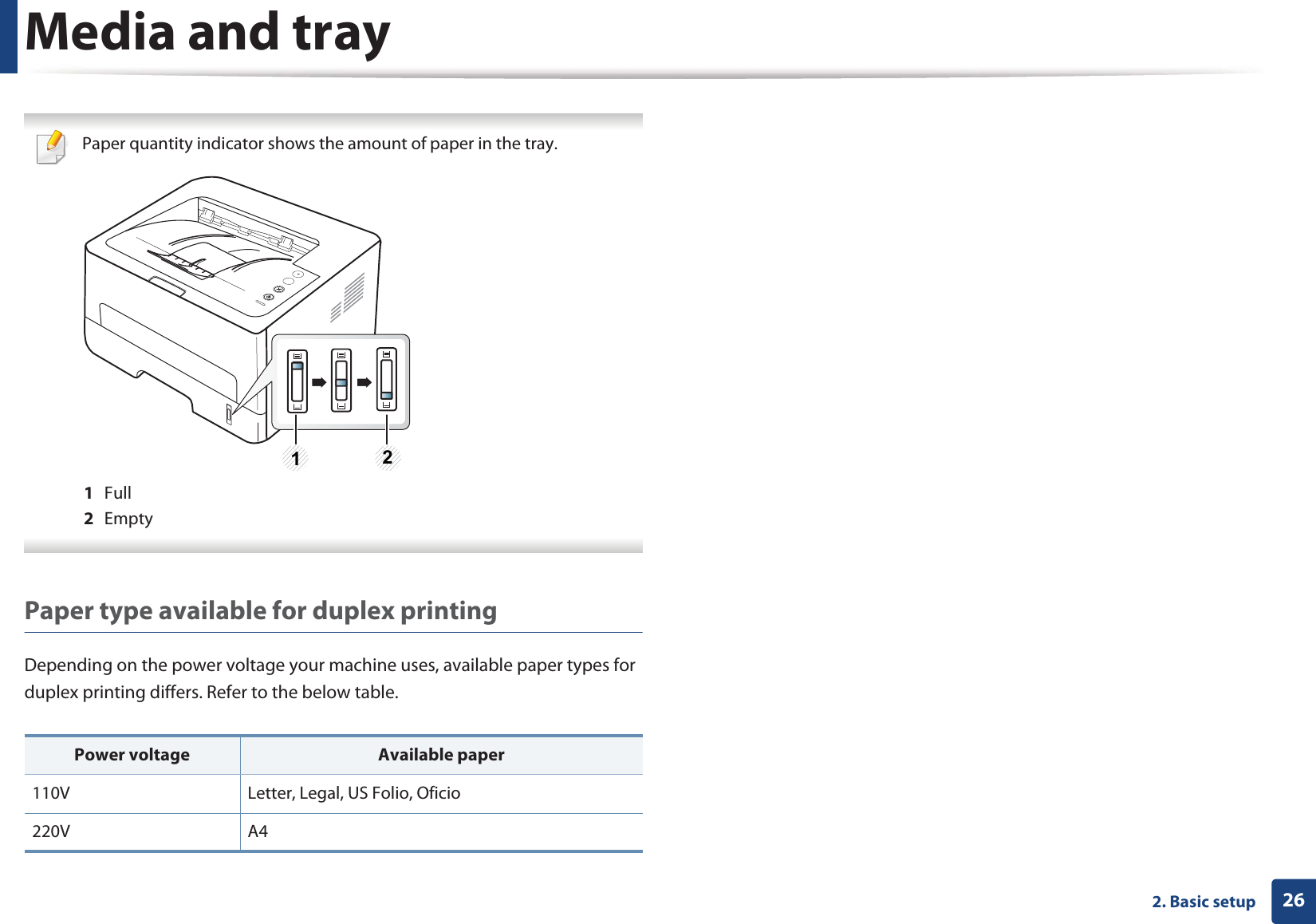 Media and tray

Paper quantity indicator shows the amount of paper in the tray.

1 2

1 Full
2 Empty

Paper type available for duplex printing

Depending on the power voltage your machine uses, available paper types for duplex printing differs. Refer to the below table.

| Power voltage | Available paper |
|---|---|
| 110V | Letter, Legal, US Folio, Oficio |
| 220V | A4 |

2. Basic setup 26