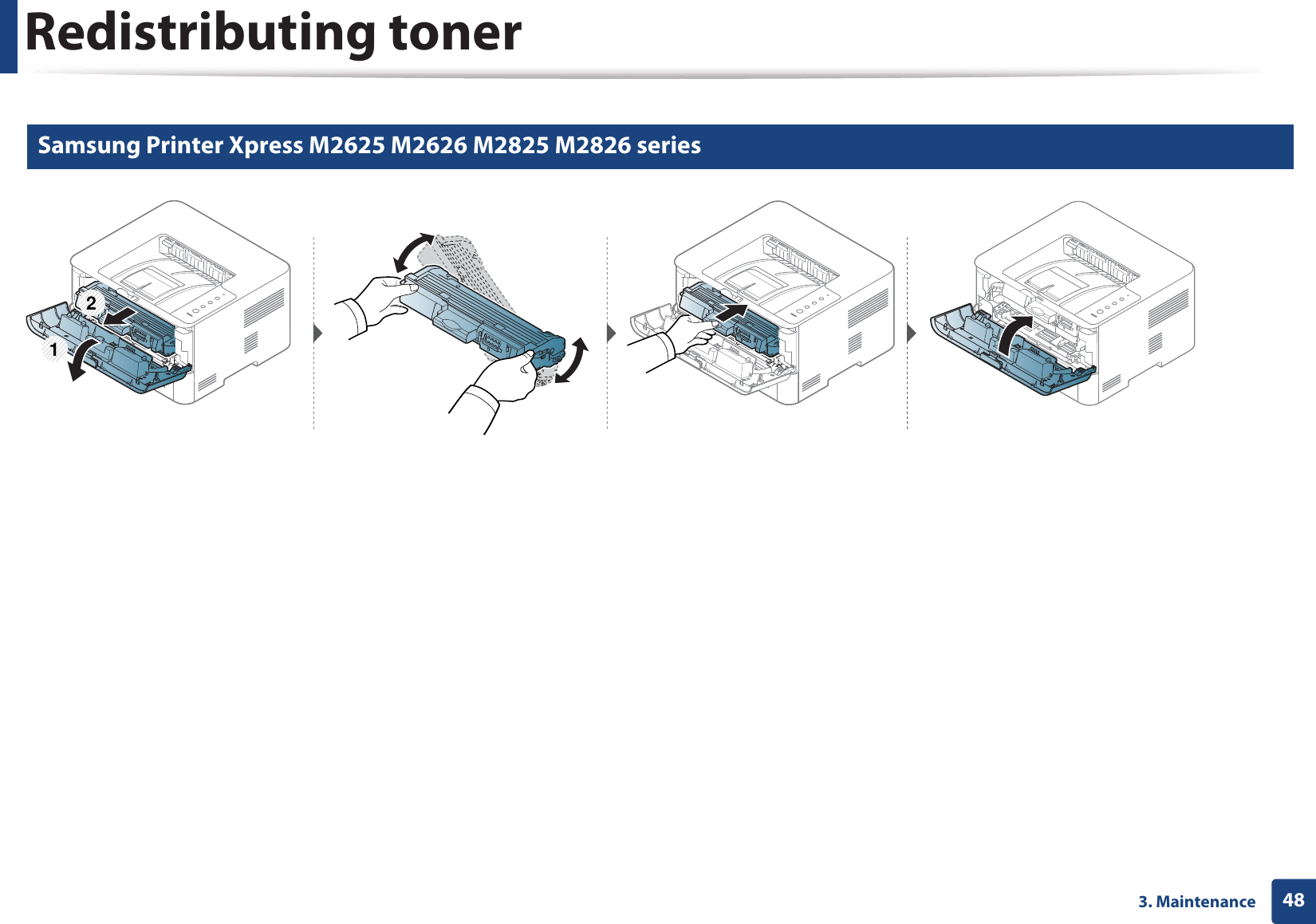 Redistributing toner

Samsung Printer Xpress M2625 M2626 M2825 M2826 series

2

1

3. Maintenance 48