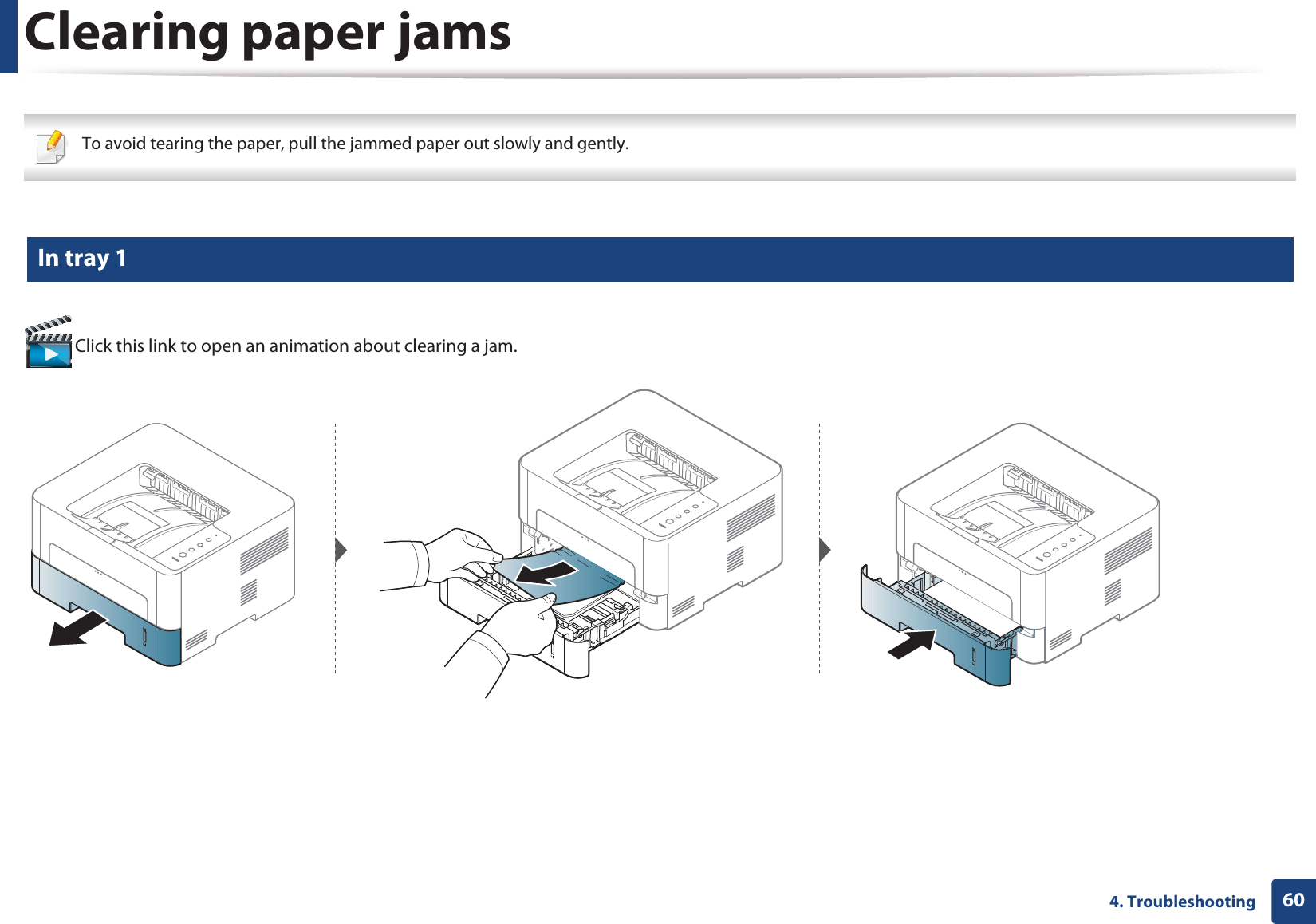 Clearing paper jams

To avoid tearing the paper, pull the jammed paper out slowly and gently.

In tray 1

Click this link to open an animation about clearing a jam.

4. Troubleshooting 60