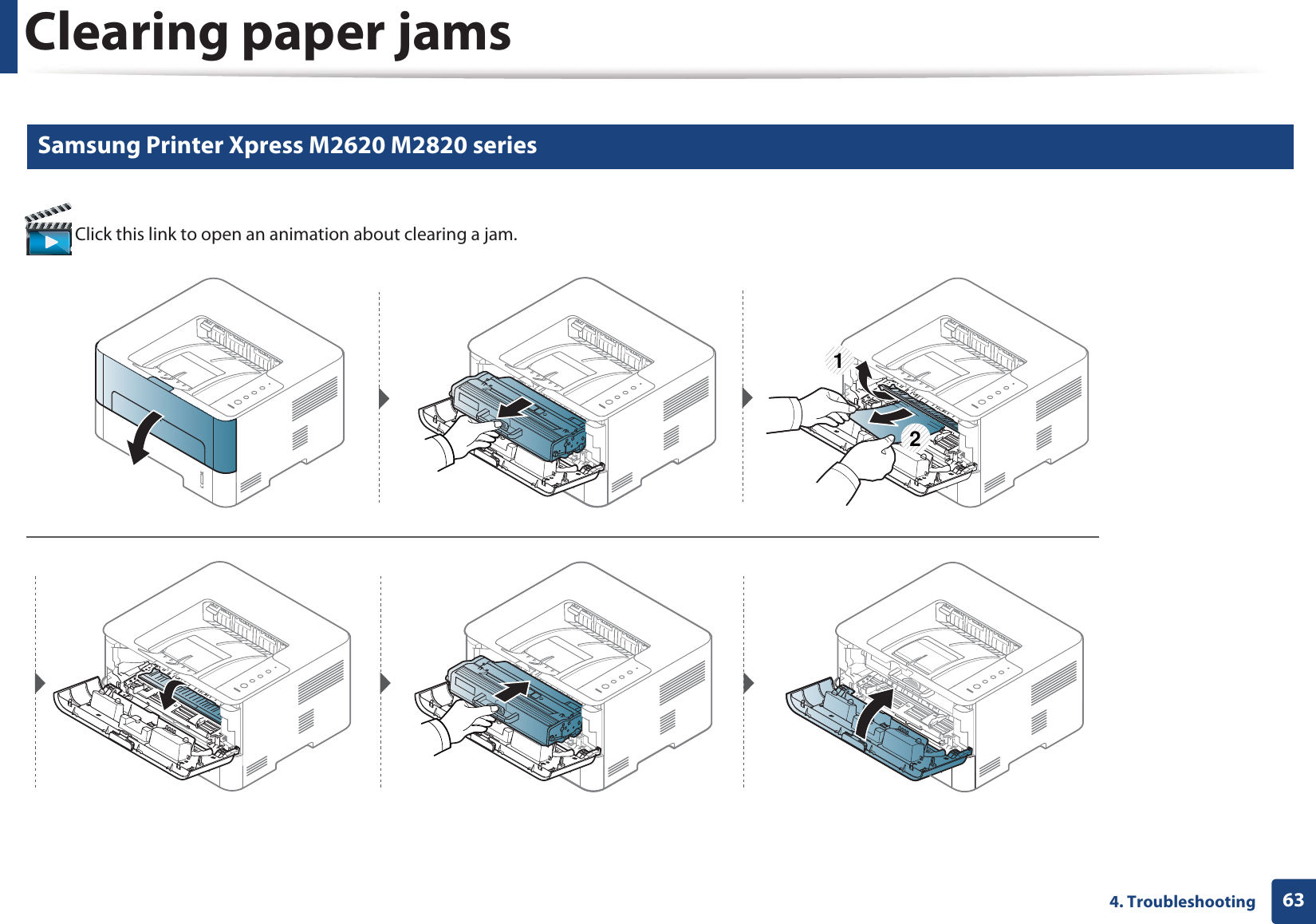 Clearing paper jams

Samsung Printer Xpress M2620 M2820 series

Click this link to open an animation about clearing a jam.

1

2

4. Troubleshooting 63