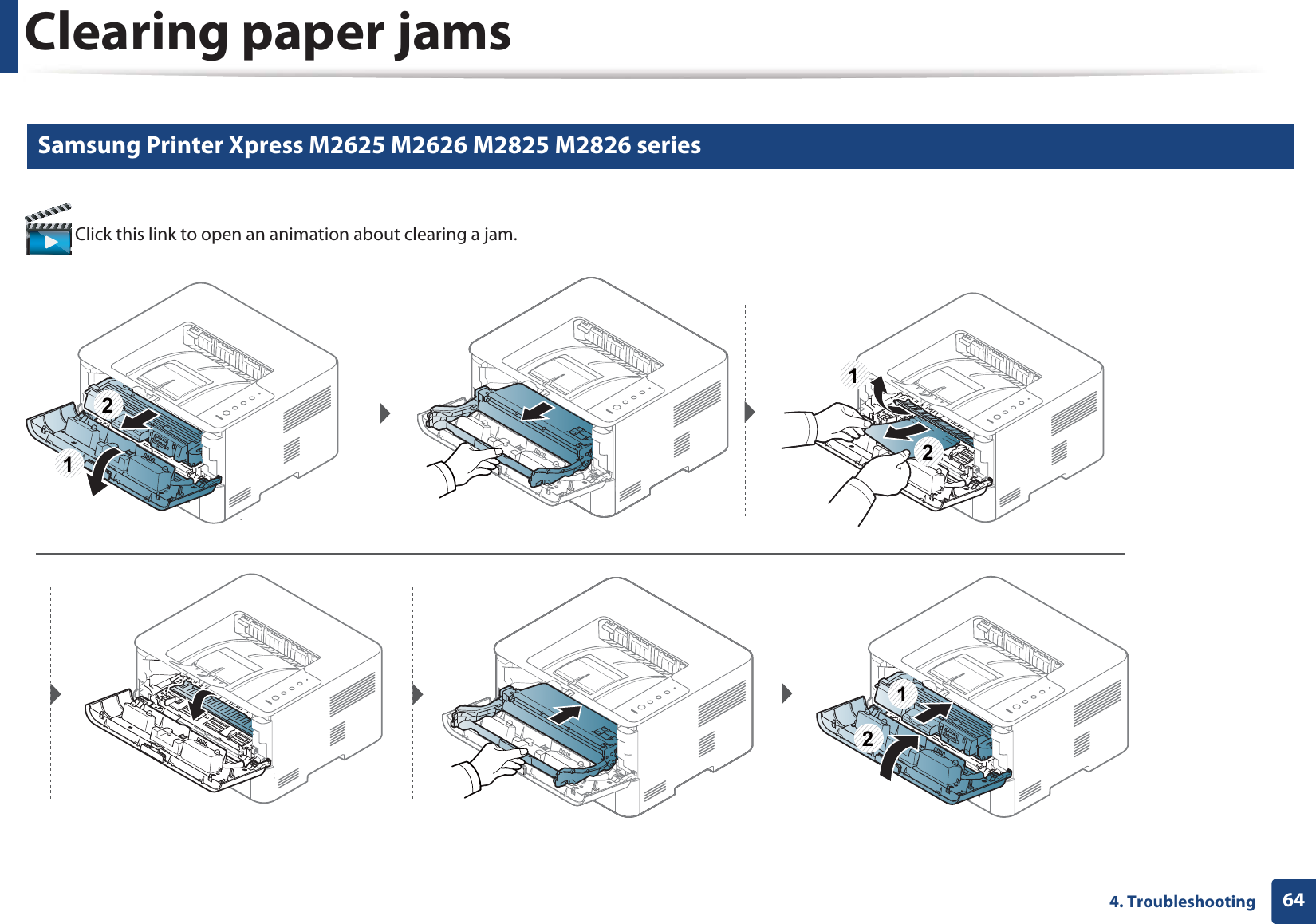 Clearing paper jams

Samsung Printer Xpress M2625 M2626 M2825 M2826 series

Click this link to open an animation about clearing a jam.

2
1

1
2

1
2

4. Troubleshooting 64