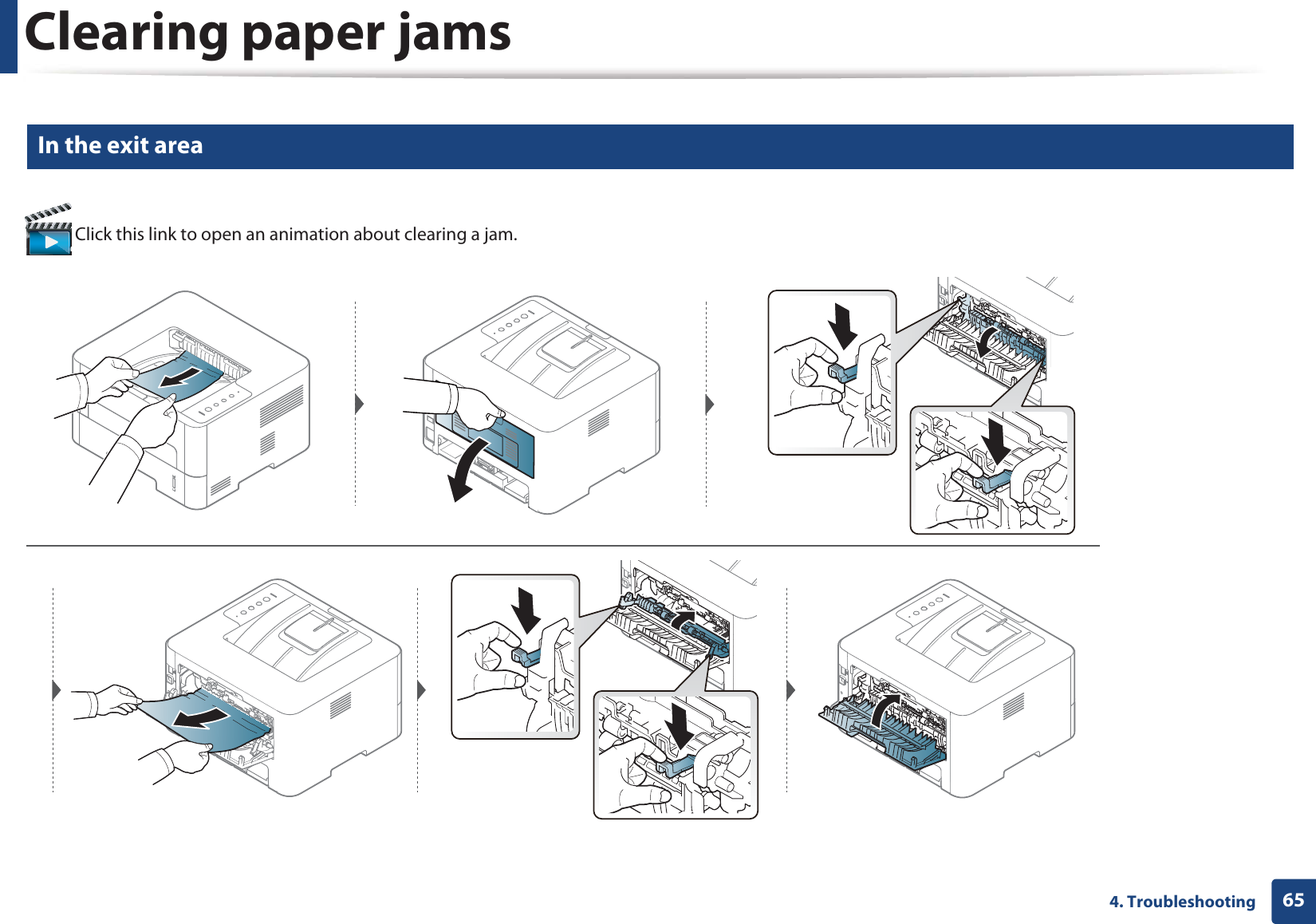 Clearing paper jams

In the exit area

Click this link to open an animation about clearing a jam.

4. Troubleshooting 65