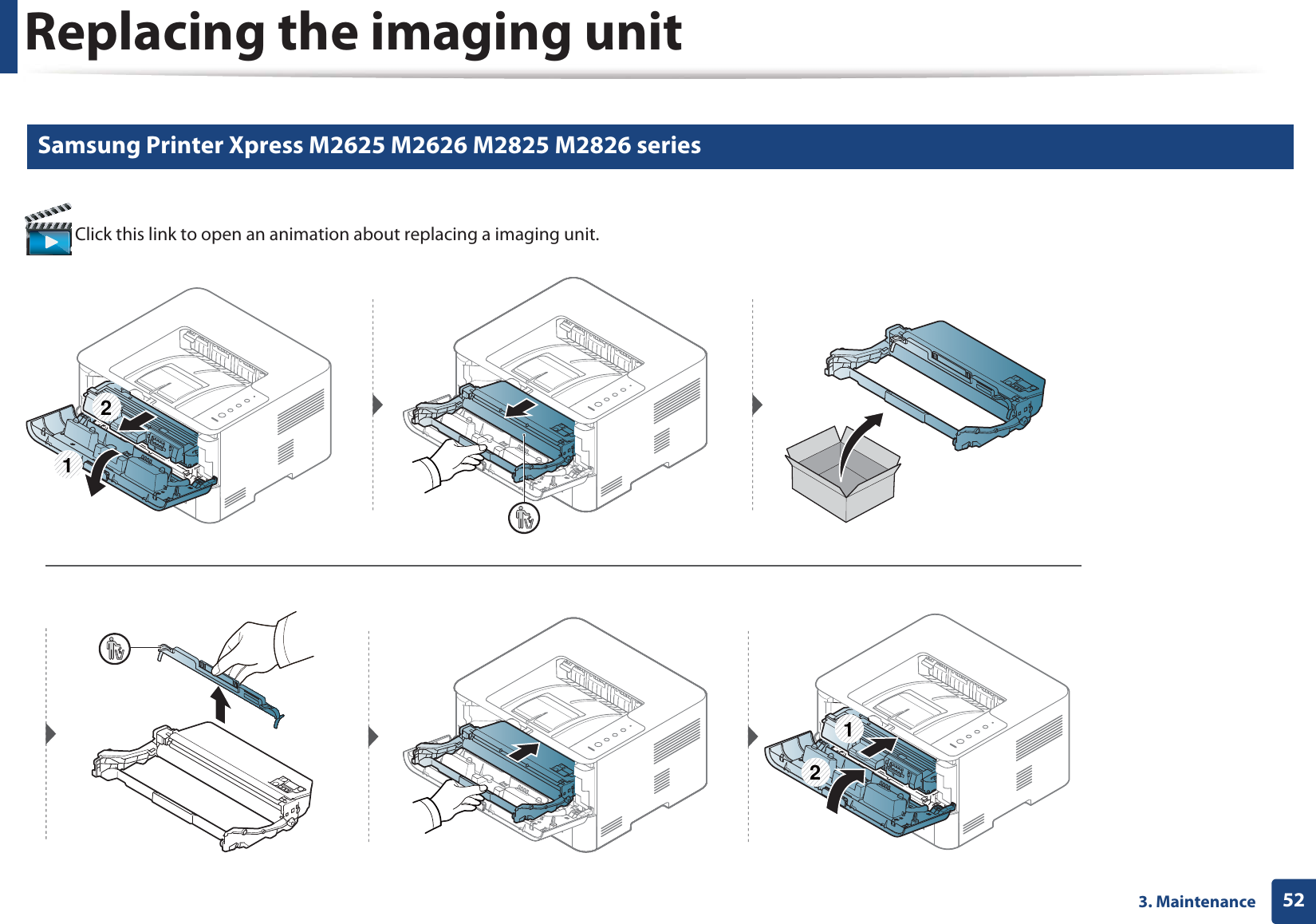 Replacing the imaging unit

Samsung Printer Xpress M2625 M2626 M2825 M2826 series

Click this link to open an animation about replacing a imaging unit.

2
1

1
2

3. Maintenance 52