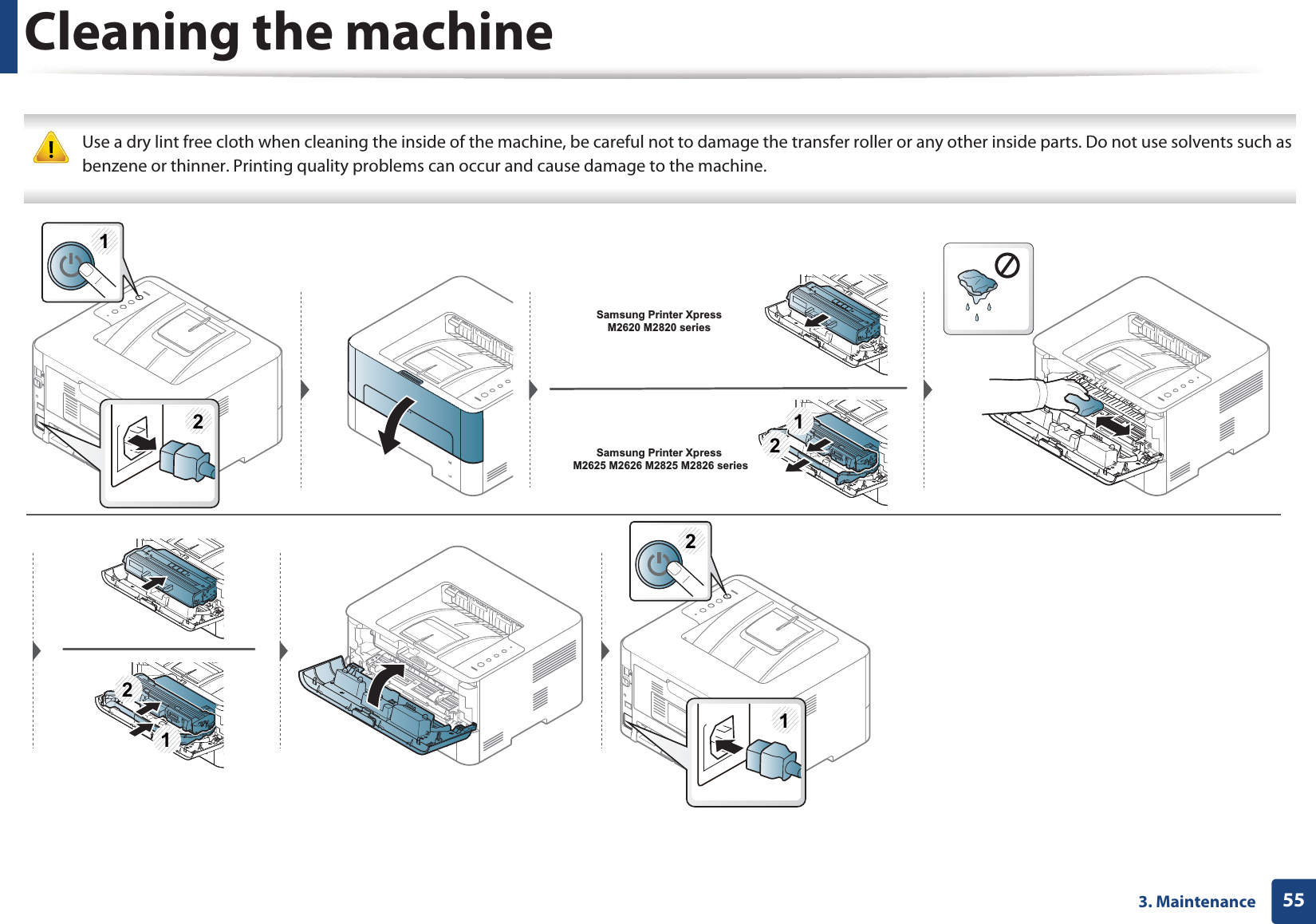 Cleaning the machine

Use a dry lint free cloth when cleaning the inside of the machine, be careful not to damage the transfer roller or any other inside parts. Do not use solvents such as benzene or thinner. Printing quality problems can occur and cause damage to the machine.

1

2

Samsung Printer Xpress
M2620 M2820 series

Samsung Printer Xpress
M2625 M2626 M2825 M2826 series

1
2

2
1

2

1

3. Maintenance 55