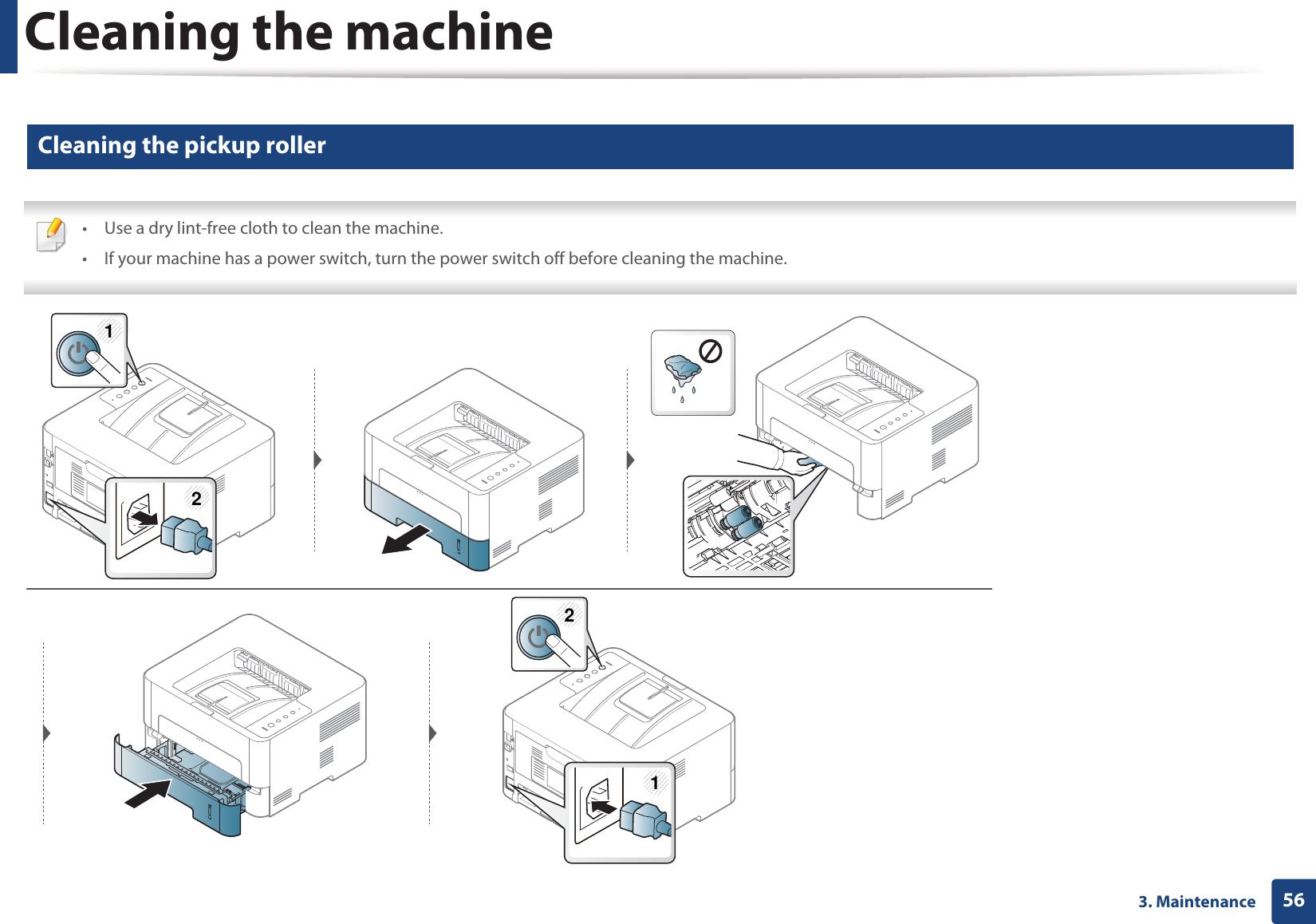 Cleaning the machine

Cleaning the pickup roller

• Use a dry lint-free cloth to clean the machine.
• If your machine has a power switch, turn the power switch off before cleaning the machine.

1

2

2

1

3. Maintenance 56