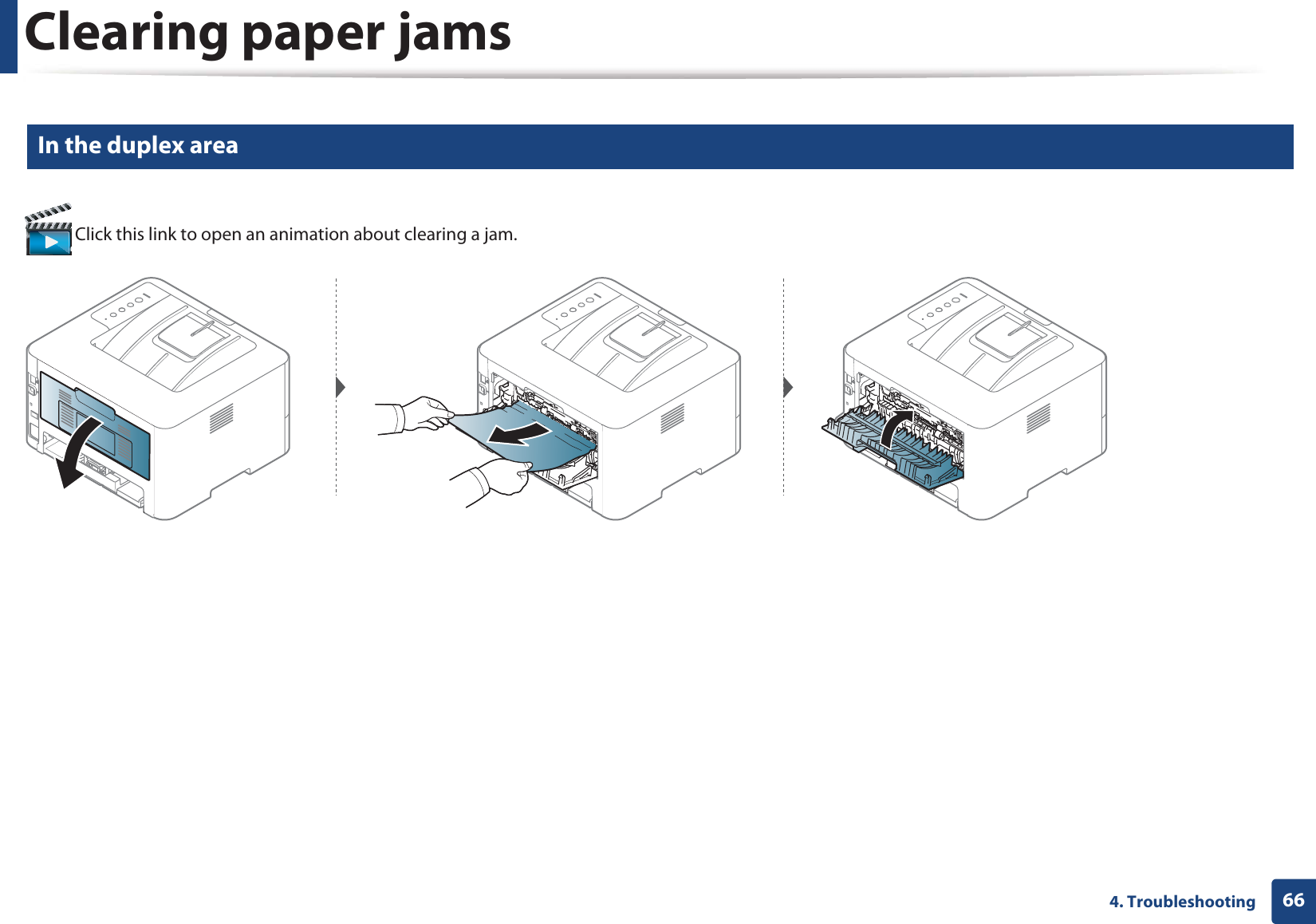 Clearing paper jams

In the duplex area

Click this link to open an animation about clearing a jam.

4. Troubleshooting 66