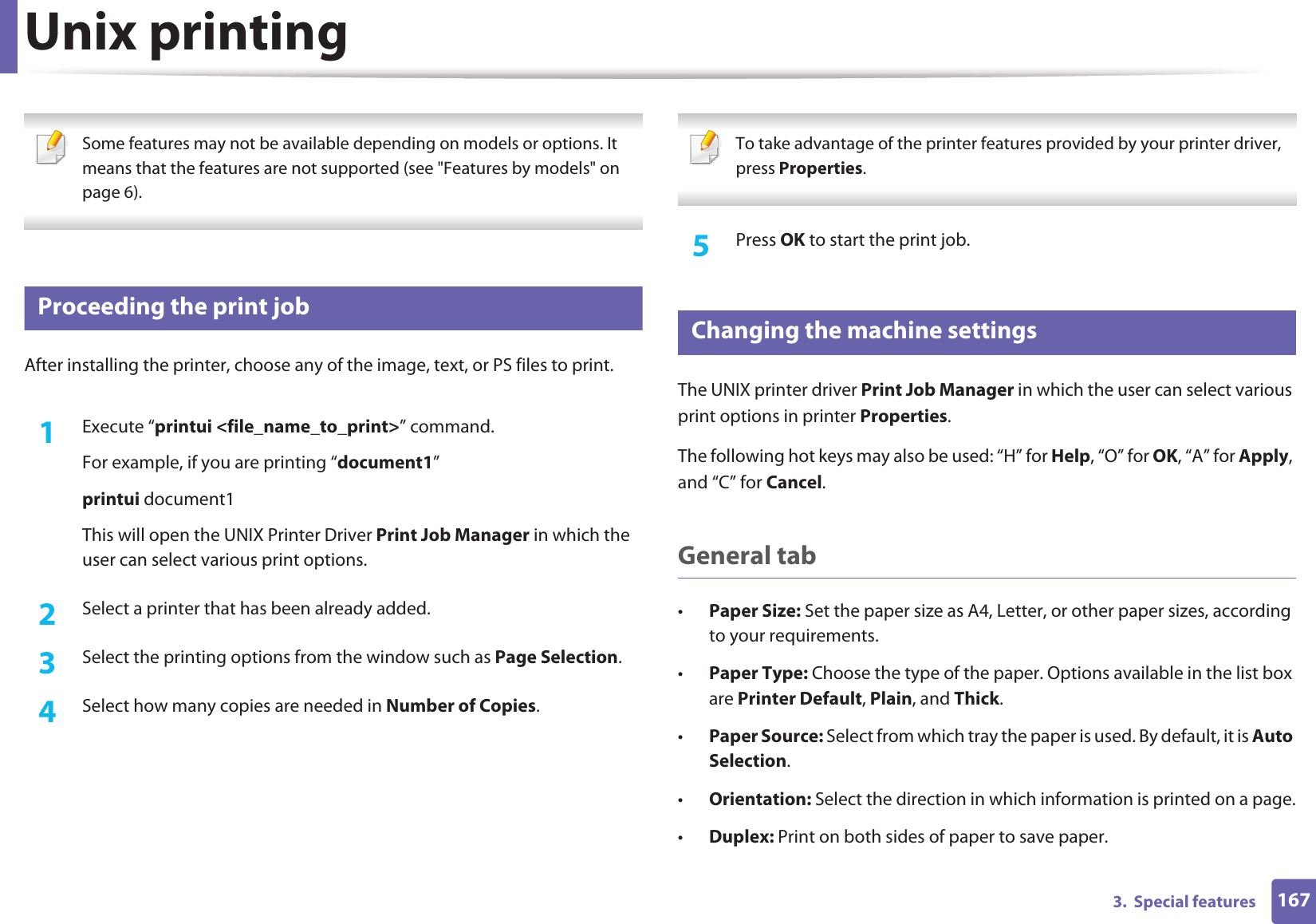 Unix printing

Some features may not be available depending on models or options. It means that the features are not supported (see "Features by models" on page 6).

Proceeding the print job

After installing the printer, choose any of the image, text, or PS files to print.

1 Execute “printui <file_name_to_print>” command.

For example, if you are printing “document1”

printui document1

This will open the UNIX Printer Driver Print Job Manager in which the user can select various print options.

2 Select a printer that has been already added.

3 Select the printing options from the window such as Page Selection.

4 Select how many copies are needed in Number of Copies.

To take advantage of the printer features provided by your printer driver, press Properties.

5 Press OK to start the print job.

Changing the machine settings

The UNIX printer driver Print Job Manager in which the user can select various print options in printer Properties.

The following hot keys may also be used: “H” for Help, “O” for OK, “A” for Apply, and “C” for Cancel.

General tab

• Paper Size: Set the paper size as A4, Letter, or other paper sizes, according to your requirements.

• Paper Type: Choose the type of the paper. Options available in the list box are Printer Default, Plain, and Thick.

• Paper Source: Select from which tray the paper is used. By default, it is Auto Selection.

• Orientation: Select the direction in which information is printed on a page.

• Duplex: Print on both sides of paper to save paper.

3. Special features 167