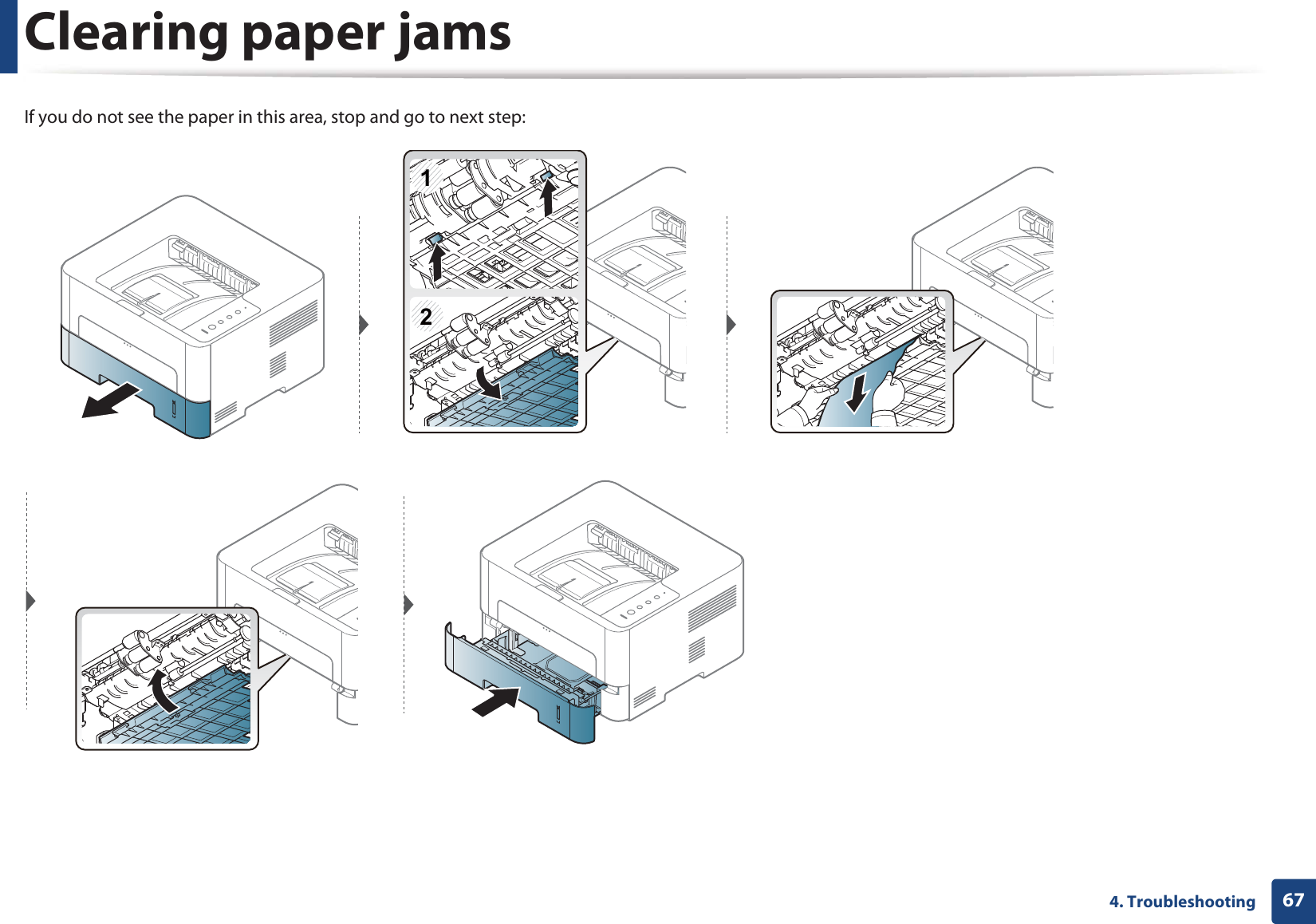 Clearing paper jams

If you do not see the paper in this area, stop and go to next step:

1

2

4. Troubleshooting 67