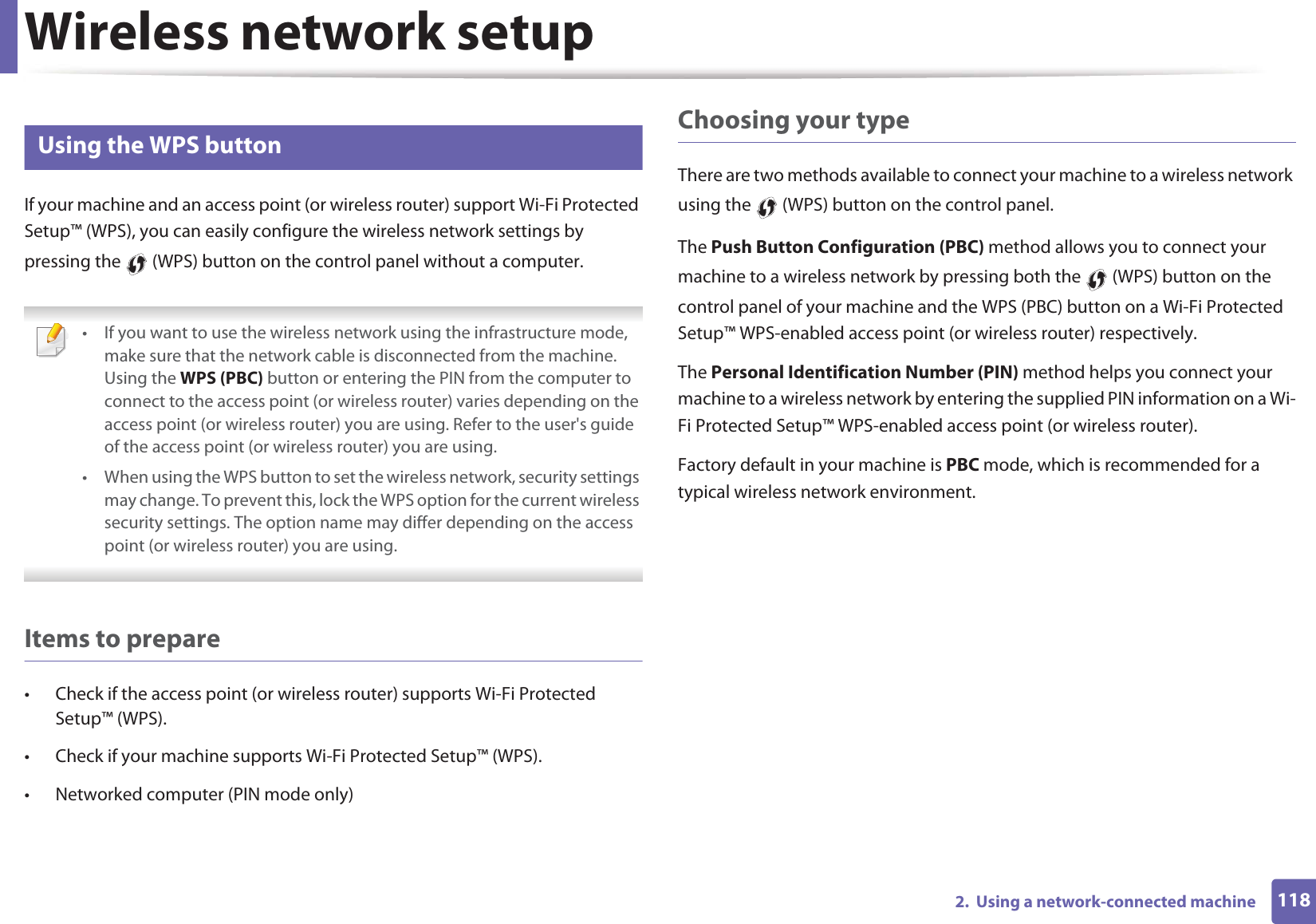 Wireless network setup

Using the WPS button

If your machine and an access point (or wireless router) support Wi-Fi Protected Setup™ (WPS), you can easily configure the wireless network settings by pressing the (WPS) button on the control panel without a computer.

• If you want to use the wireless network using the infrastructure mode, make sure that the network cable is disconnected from the machine. Using the **WPS (PBC)** button or entering the PIN from the computer to connect to the access point (or wireless router) varies depending on the access point (or wireless router) you are using. Refer to the user's guide of the access point (or wireless router) you are using.

• When using the WPS button to set the wireless network, security settings may change. To prevent this, lock the WPS option for the current wireless security settings. The option name may differ depending on the access point (or wireless router) you are using.

Items to prepare

• Check if the access point (or wireless router) supports Wi-Fi Protected Setup™ (WPS).

• Check if your machine supports Wi-Fi Protected Setup™ (WPS).

• Networked computer (PIN mode only)

Choosing your type

There are two methods available to connect your machine to a wireless network using the (WPS) button on the control panel.

The **Push Button Configuration (PBC)** method allows you to connect your machine to a wireless network by pressing both the (WPS) button on the control panel of your machine and the WPS (PBC) button on a Wi-Fi Protected Setup™ WPS-enabled access point (or wireless router) respectively.

The **Personal Identification Number (PIN)** method helps you connect your machine to a wireless network by entering the supplied PIN information on a Wi-Fi Protected Setup™ WPS-enabled access point (or wireless router).

Factory default in your machine is **PBC** mode, which is recommended for a typical wireless network environment.

2. Using a network-connected machine 118