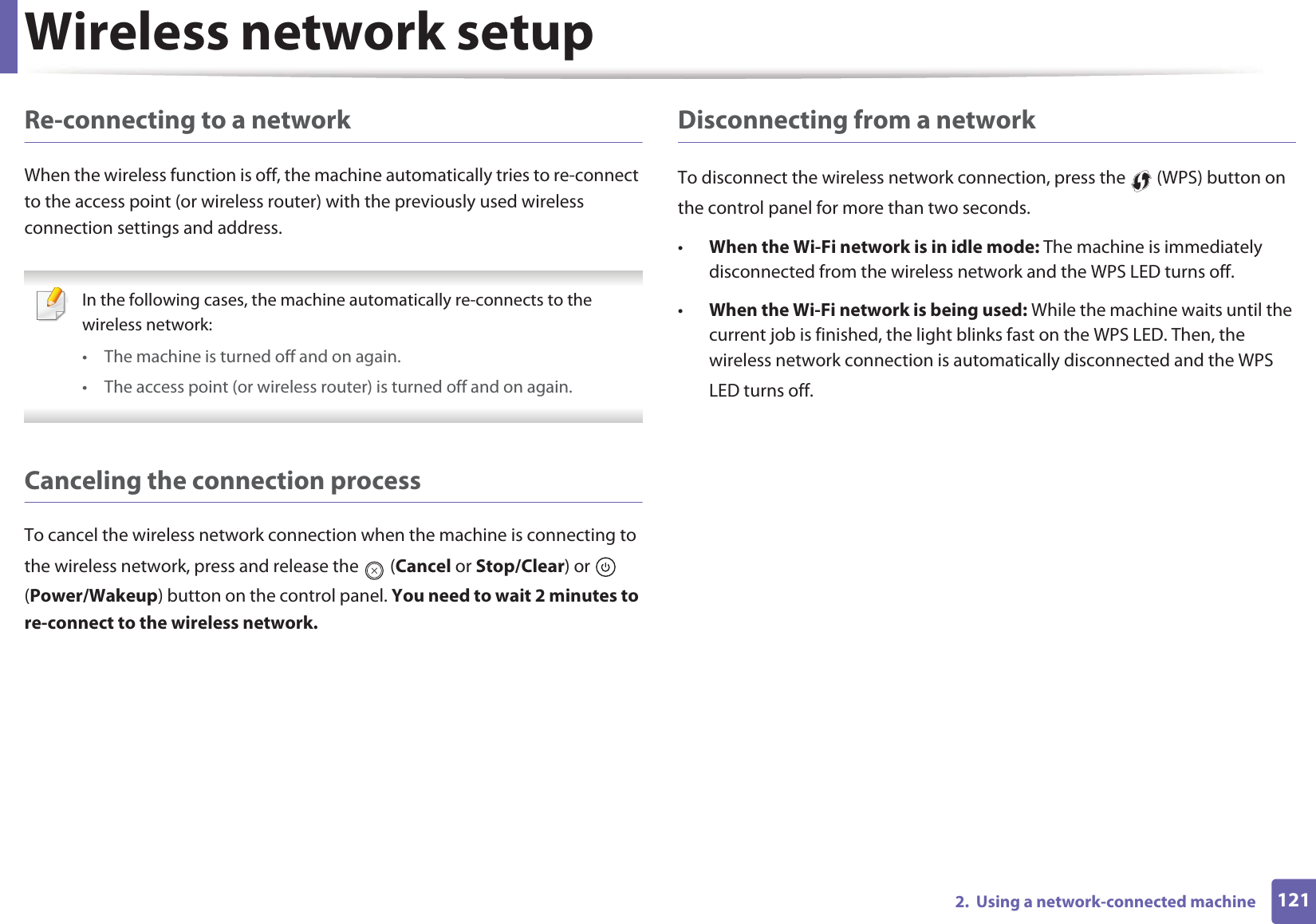 Wireless network setup

Re-connecting to a network

When the wireless function is off, the machine automatically tries to re-connect to the access point (or wireless router) with the previously used wireless connection settings and address.

In the following cases, the machine automatically re-connects to the wireless network:

• The machine is turned off and on again.
• The access point (or wireless router) is turned off and on again.

Canceling the connection process

To cancel the wireless network connection when the machine is connecting to the wireless network, press and release the (Cancel or Stop/Clear) or (Power/Wakeup) button on the control panel. You need to wait 2 minutes to re-connect to the wireless network.

Disconnecting from a network

To disconnect the wireless network connection, press the (WPS) button on the control panel for more than two seconds.

• When the Wi-Fi network is in idle mode: The machine is immediately disconnected from the wireless network and the WPS LED turns off.
• When the Wi-Fi network is being used: While the machine waits until the current job is finished, the light blinks fast on the WPS LED. Then, the wireless network connection is automatically disconnected and the WPS LED turns off.

2. Using a network-connected machine 121