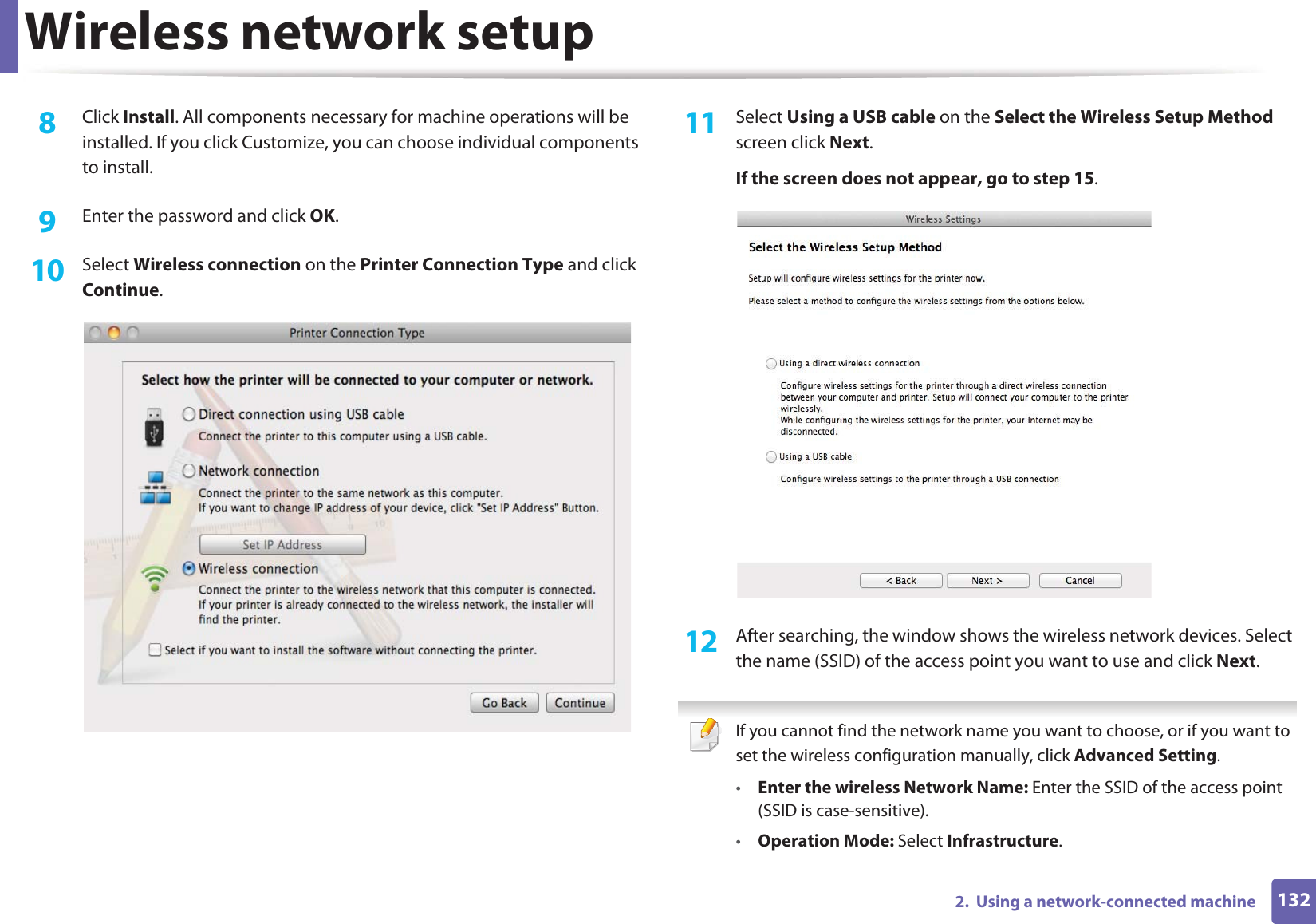 Wireless network setup

8 Click Install. All components necessary for machine operations will be installed. If you click Customize, you can choose individual components to install.

9 Enter the password and click OK.

10 Select Wireless connection on the Printer Connection Type and click Continue.

Printer Connection Type

Select how the printer will be connected to your computer or network.

Direct connection using USB cable

Connect the printer to this computer using a USB cable.

Network connection

Connect the printer to the same network as this computer.
If you want to change IP address of your device, click "Set IP Address" Button.

Set IP Address

Wireless connection

Connect the printer to the wireless network that this computer is connected.
If your printer is already connected to the wireless network, the installer will find the printer.

Select if you want to install the software without connecting the printer.

Go Back Continue

11 Select Using a USB cable on the Select the Wireless Setup Method screen click Next.

If the screen does not appear, go to step 15.

Wireless Settings

Select the Wireless Setup Method

Setup will configure wireless settings for the printer now.

Please select a method to configure the wireless settings from the options below.

Using a direct wireless connection

Configure wireless settings for the printer through a direct wireless connection between your computer and printer. Setup will connect your computer to the printer wirelessly.
While configuring the wireless settings for the printer, your Internet may be disconnected.

Using a USB cable

Configure wireless settings to the printer through a USB connection

< Back Next > Cancel

12 After searching, the window shows the wireless network devices. Select the name (SSID) of the access point you want to use and click Next.

If you cannot find the network name you want to choose, or if you want to set the wireless configuration manually, click Advanced Setting.

• Enter the wireless Network Name: Enter the SSID of the access point (SSID is case-sensitive).

• Operation Mode: Select Infrastructure.

2. Using a network-connected machine 132