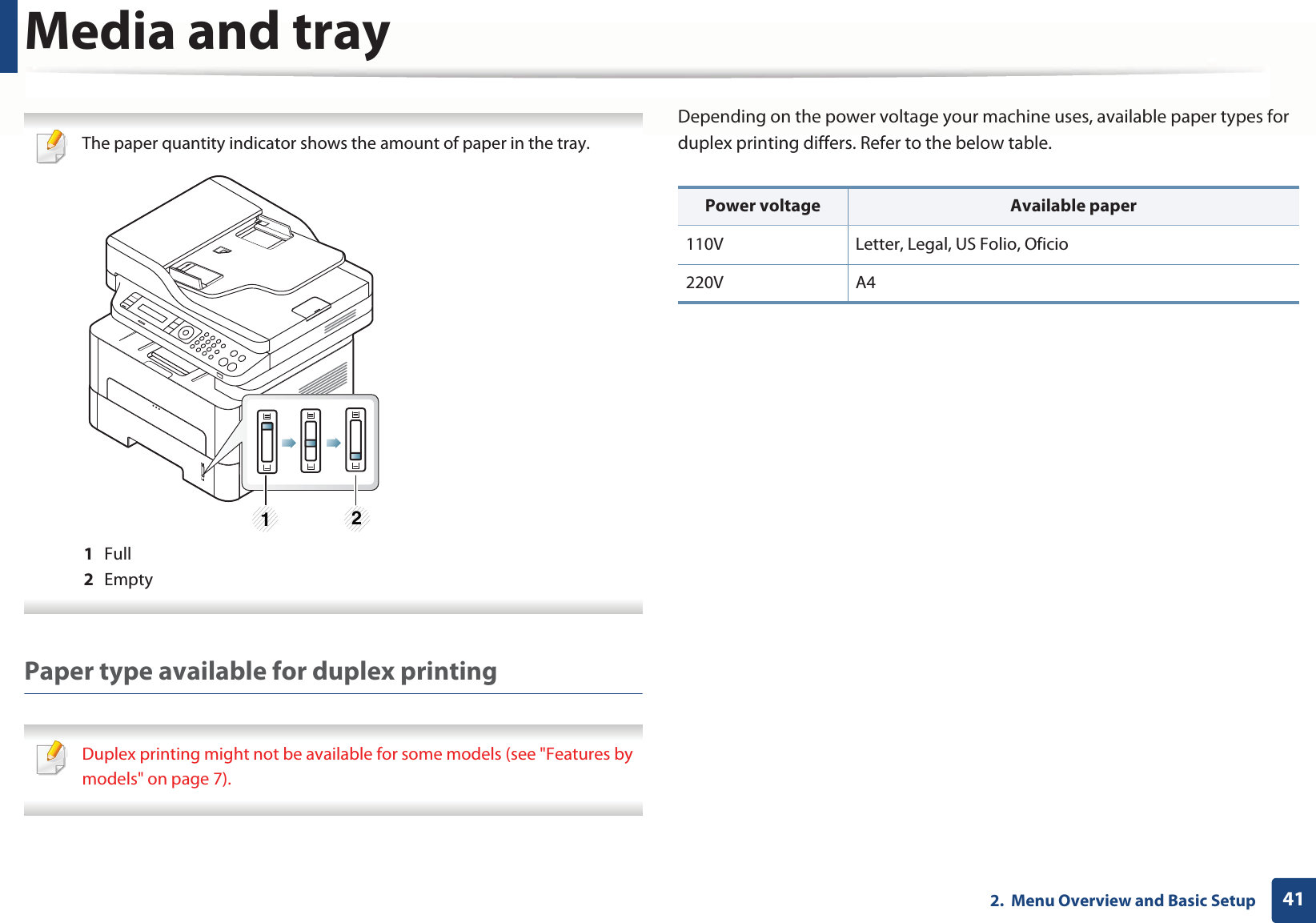 Media and tray

The paper quantity indicator shows the amount of paper in the tray.

1

2

1 Full
2 Empty

Paper type available for duplex printing

Duplex printing might not be available for some models (see "Features by models" on page 7).

Depending on the power voltage your machine uses, available paper types for duplex printing differs. Refer to the below table.

| Power voltage | Available paper |
|---|---|
| 110V | Letter, Legal, US Folio, Oficio |
| 220V | A4 |

2. Menu Overview and Basic Setup 41