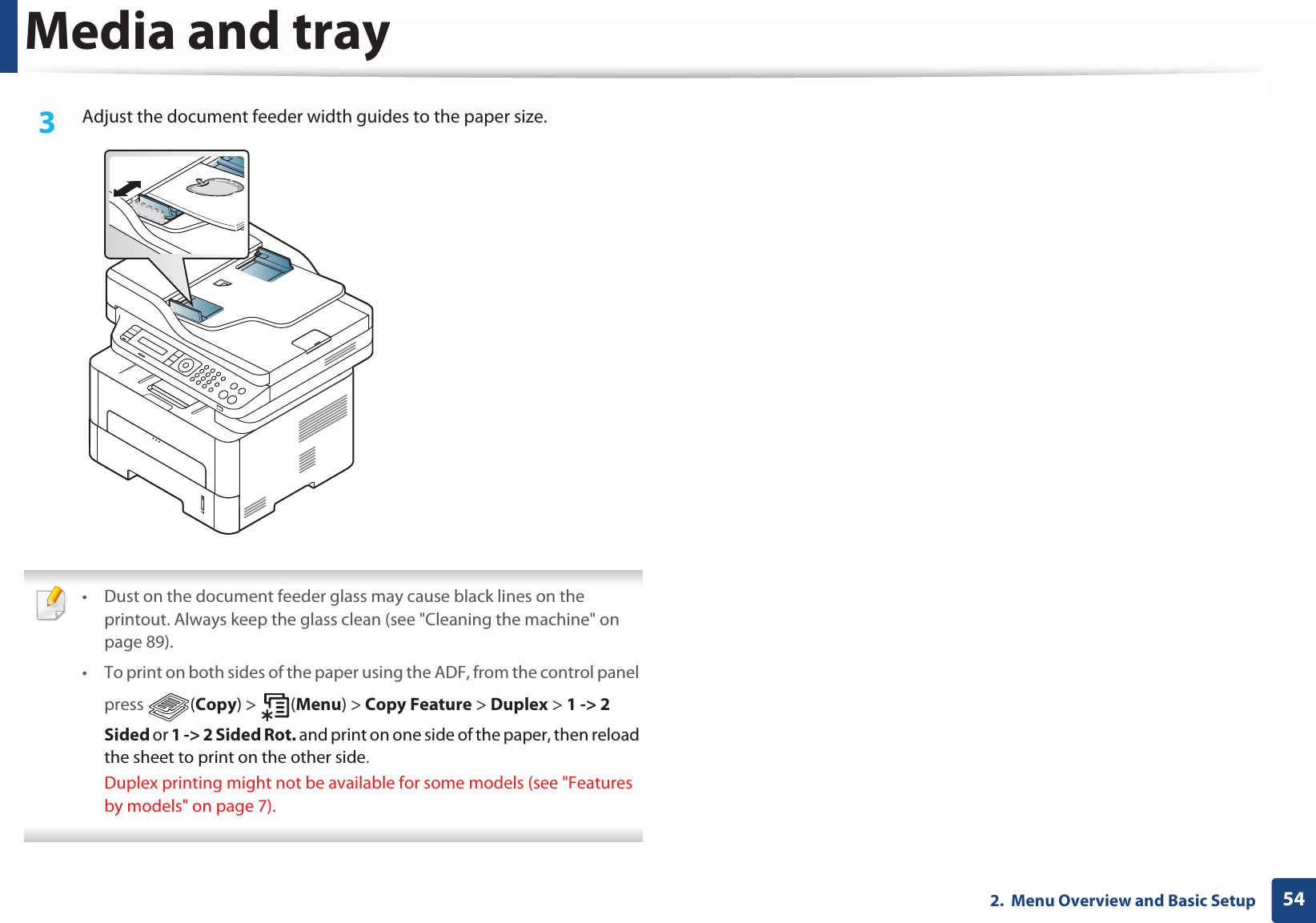 Media and tray

3 Adjust the document feeder width guides to the paper size.

• Dust on the document feeder glass may cause black lines on the printout. Always keep the glass clean (see "Cleaning the machine" on page 89).

• To print on both sides of the paper using the ADF, from the control panel press (Copy) > (Menu) > Copy Feature > Duplex > 1 -> 2 Sided or 1 -> 2 Sided Rot. and print on one side of the paper, then reload the sheet to print on the other side.
Duplex printing might not be available for some models (see "Features by models" on page 7).

2. Menu Overview and Basic Setup 54