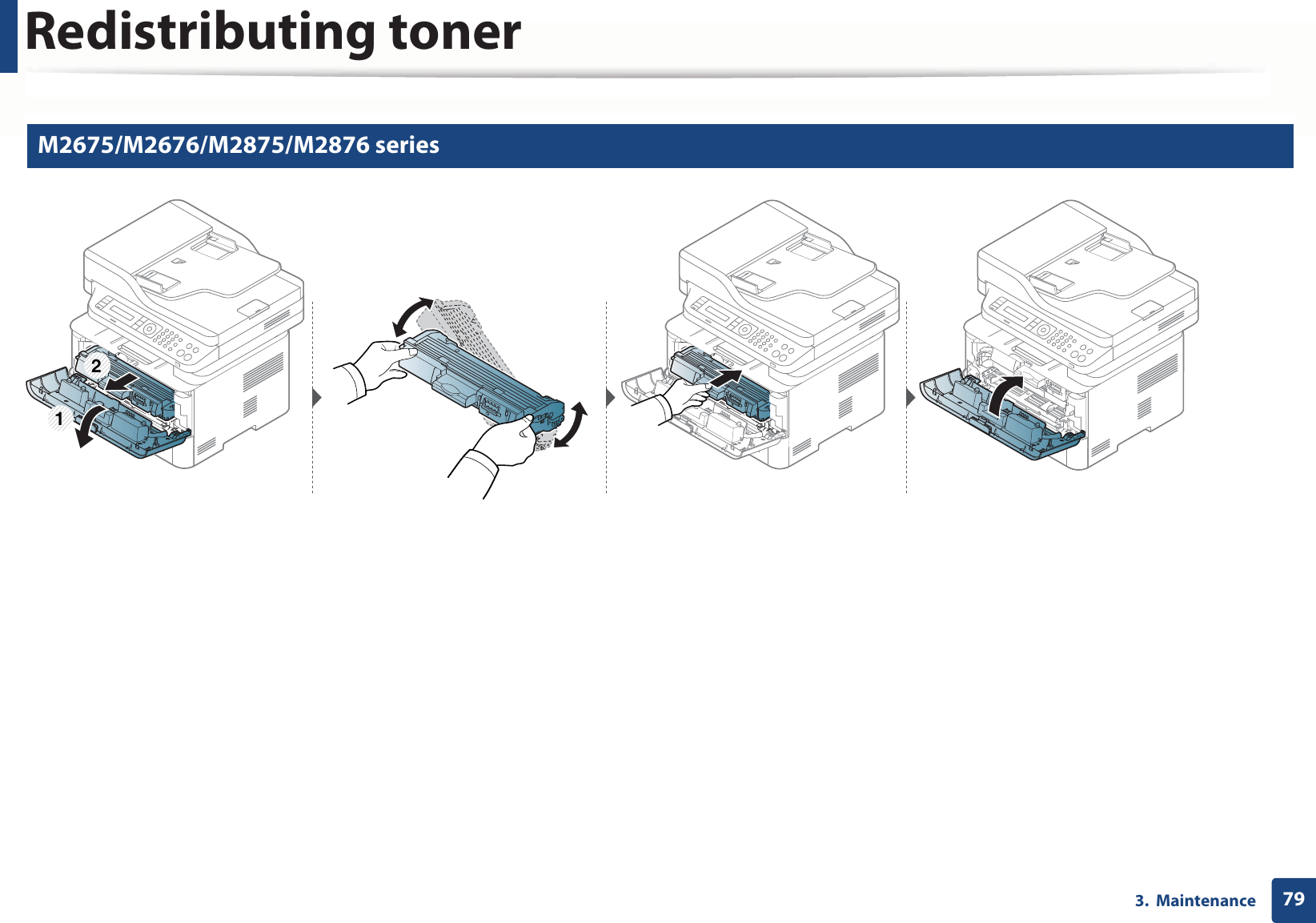 Redistributing toner

M2675/M2676/M2875/M2876 series

2

1

3. Maintenance 79