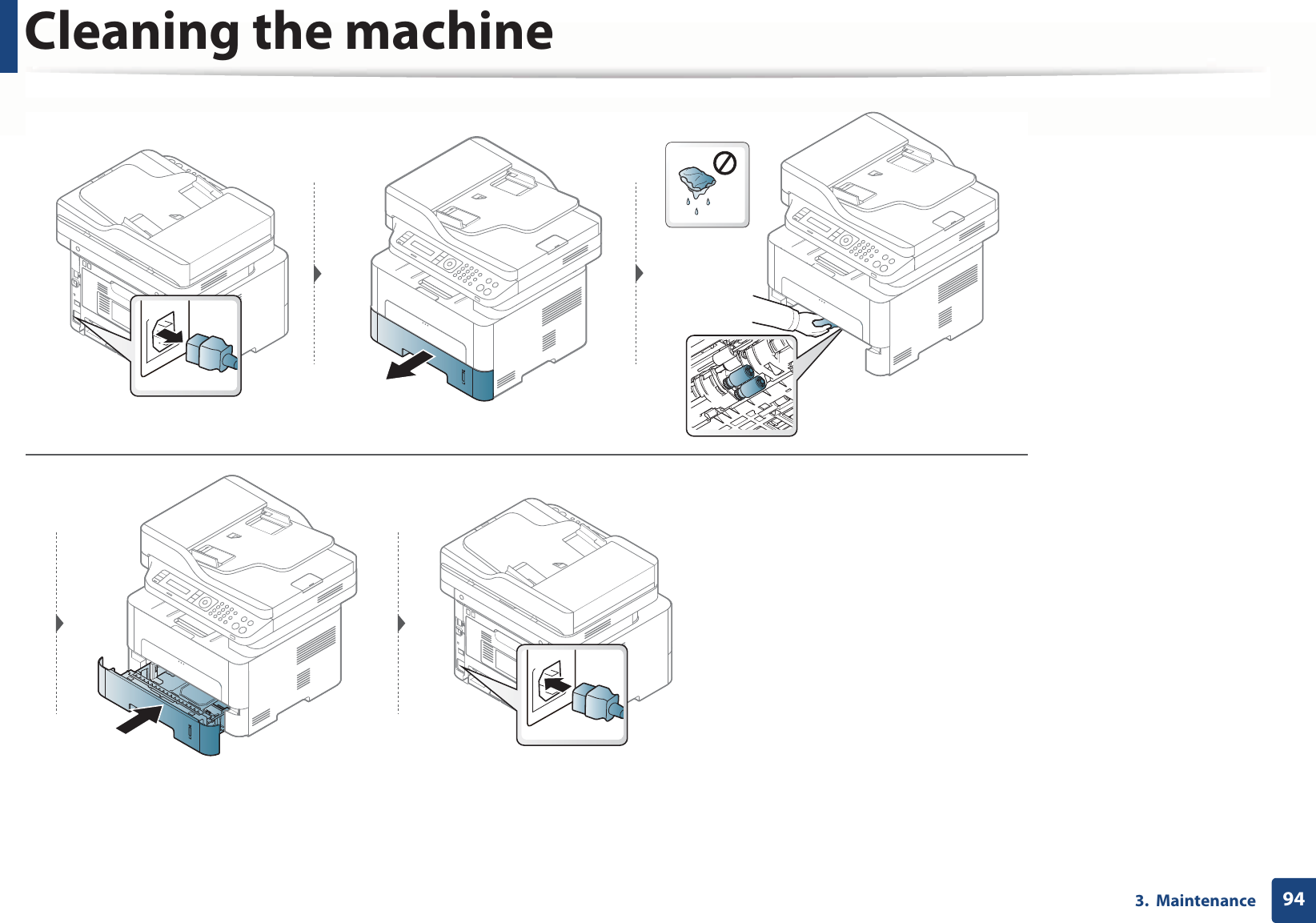 Cleaning the machine

3. Maintenance 94