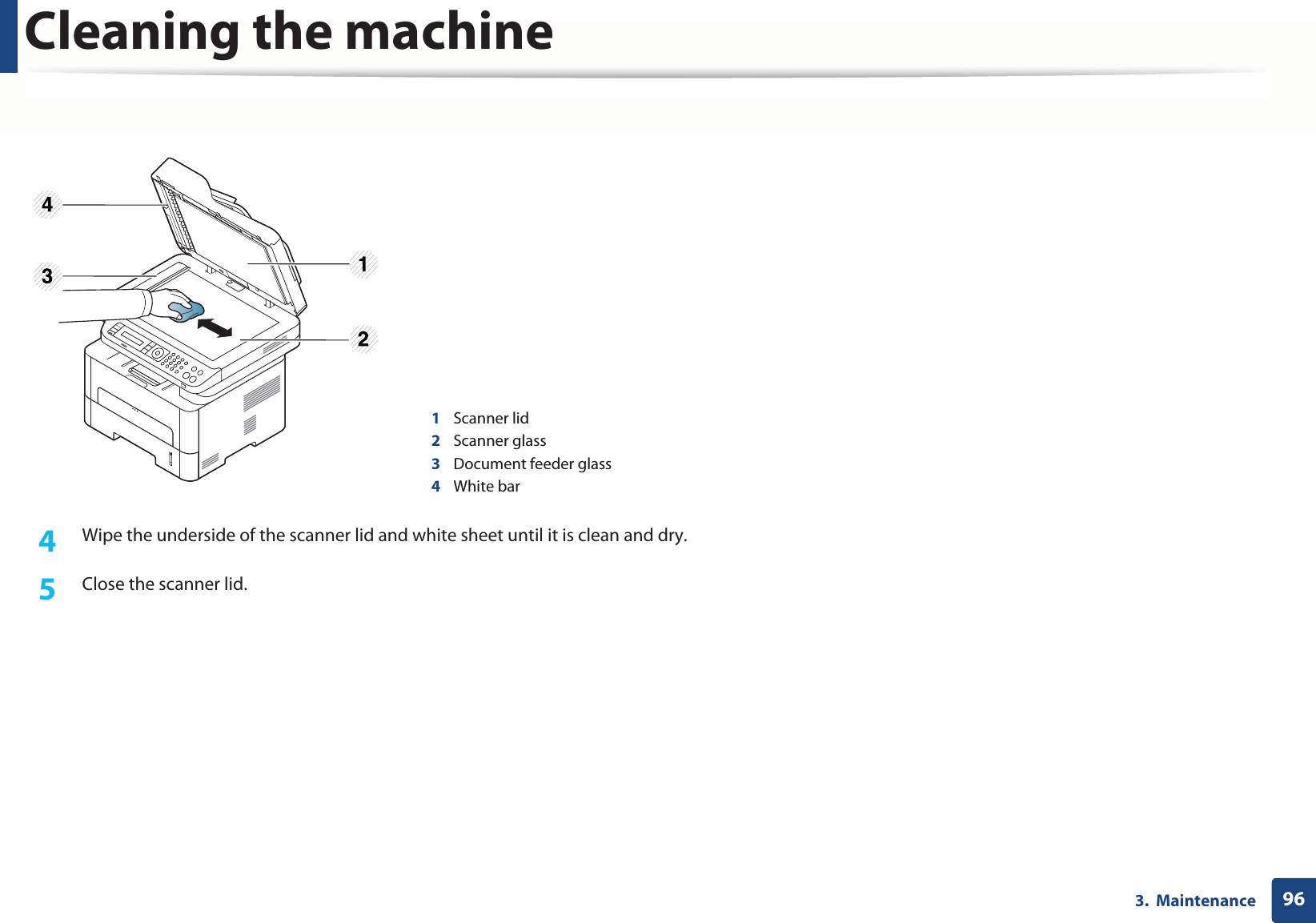 Cleaning the machine

4

3

1

2

1 Scanner lid
2 Scanner glass
3 Document feeder glass
4 White bar

4 Wipe the underside of the scanner lid and white sheet until it is clean and dry.

5 Close the scanner lid.

3. Maintenance 96