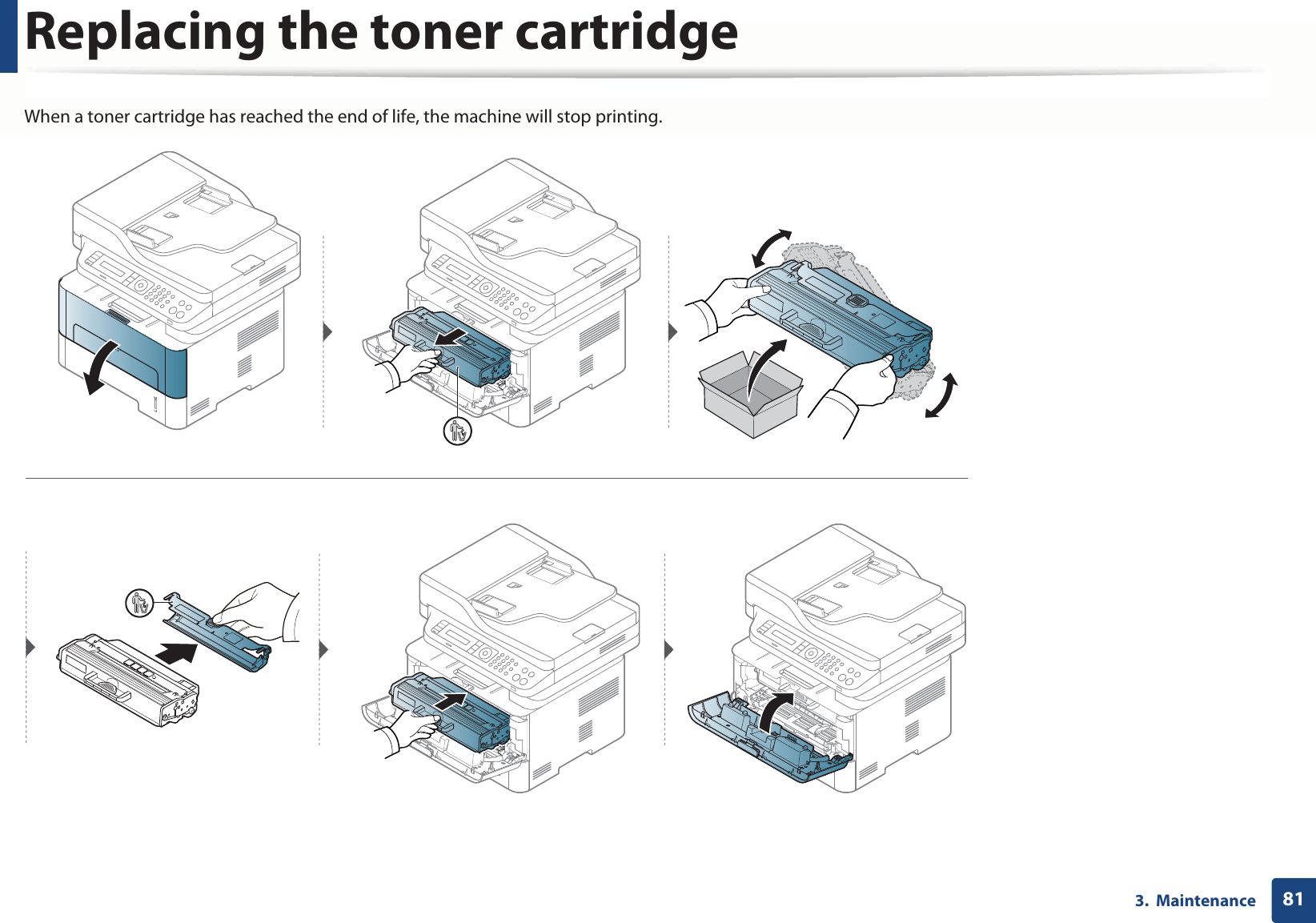 Replacing the toner cartridge

When a toner cartridge has reached the end of life, the machine will stop printing.

3. Maintenance 81