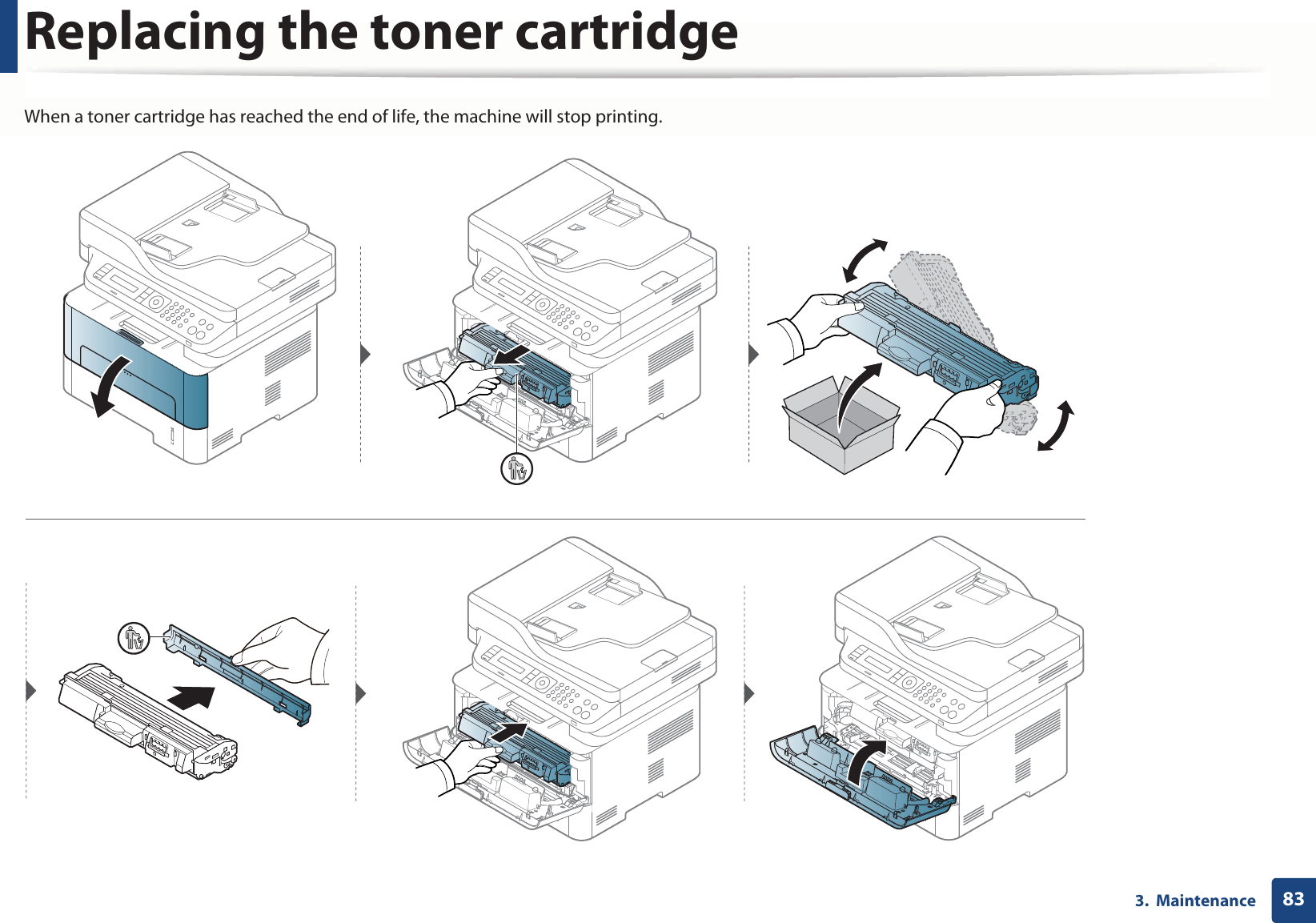 Replacing the toner cartridge

When a toner cartridge has reached the end of life, the machine will stop printing.

3. Maintenance 83