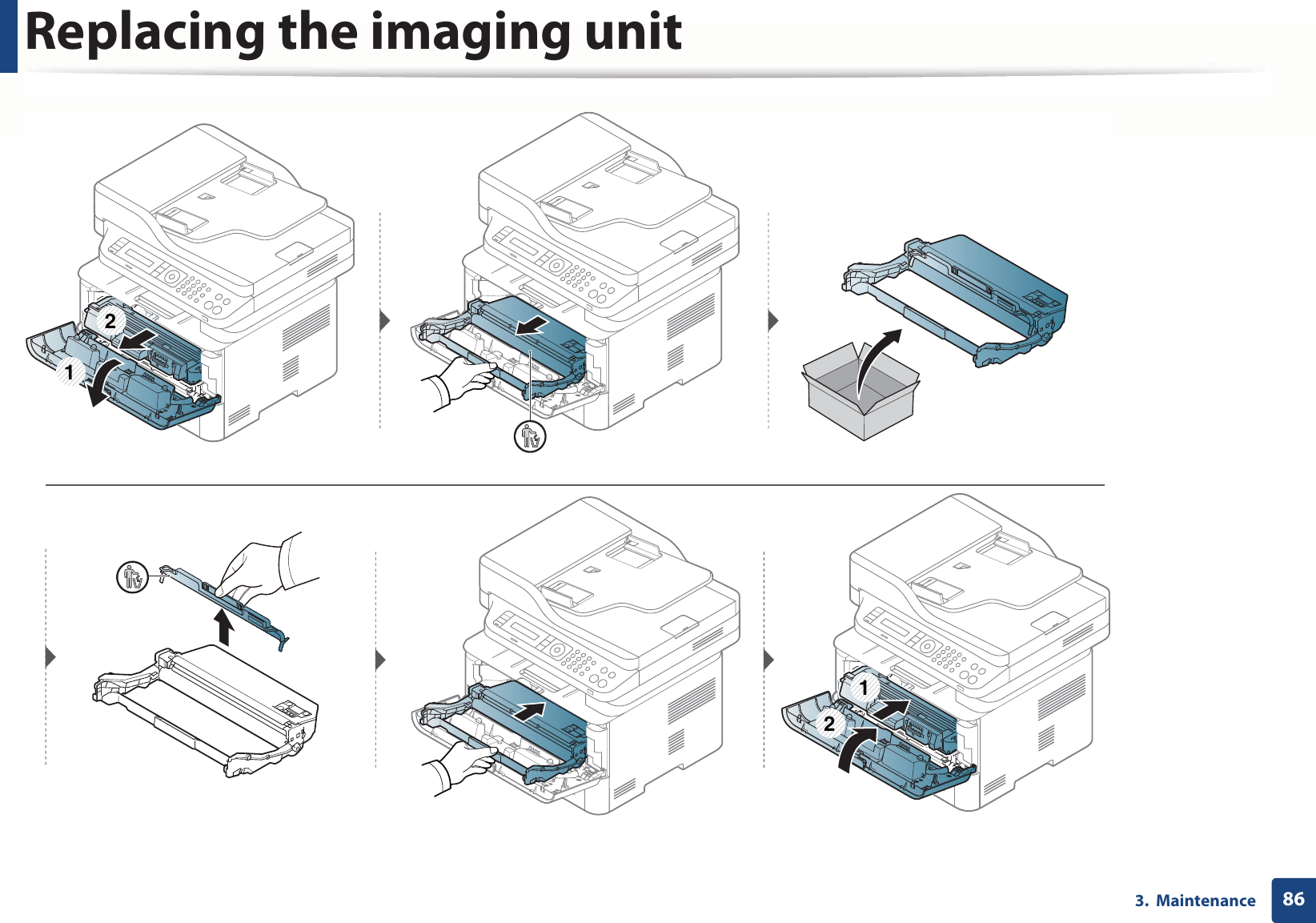 Replacing the imaging unit

2
1

1
2

3. Maintenance 86