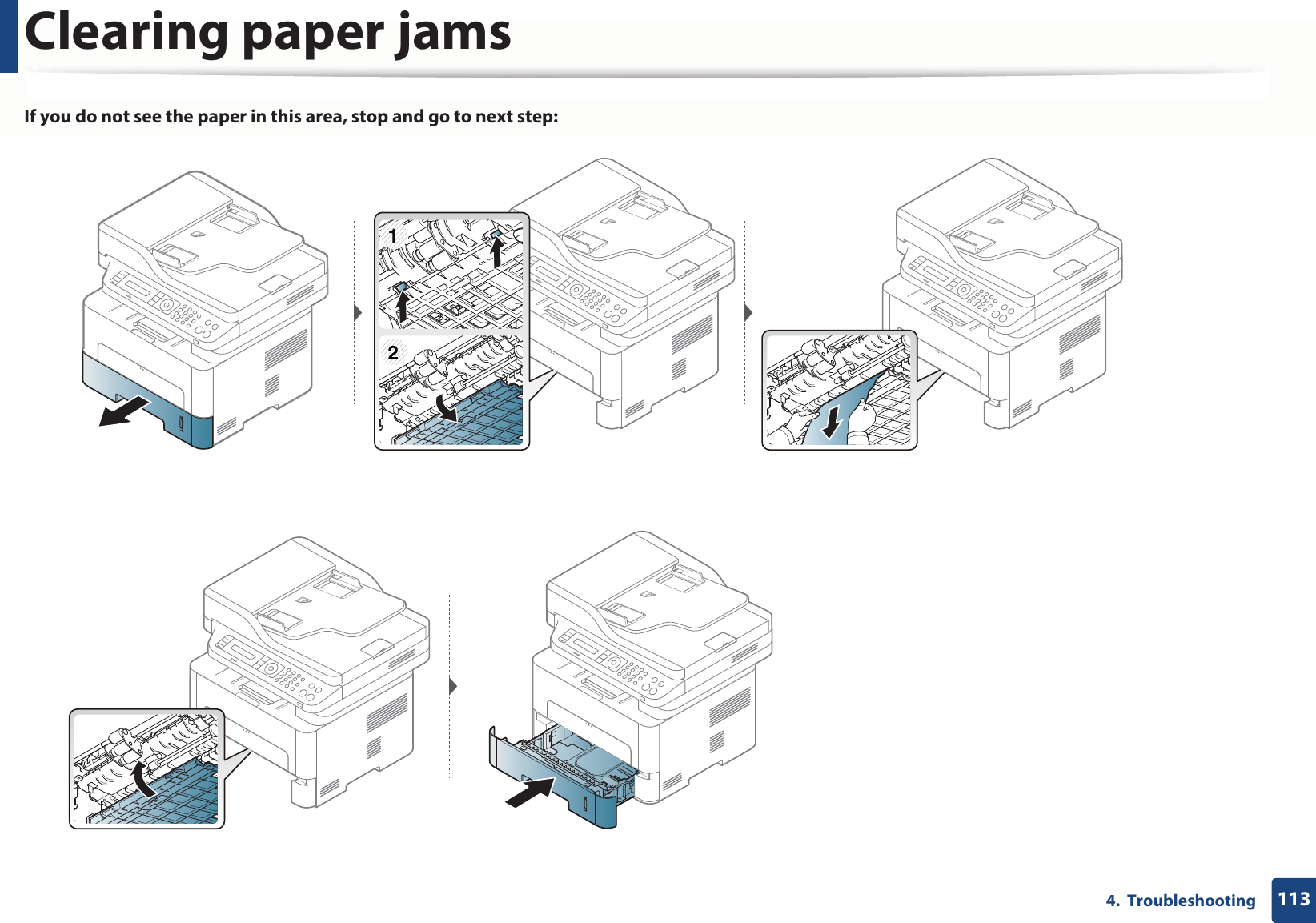 Clearing paper jams

If you do not see the paper in this area, stop and go to next step:

1

2

4. Troubleshooting 113