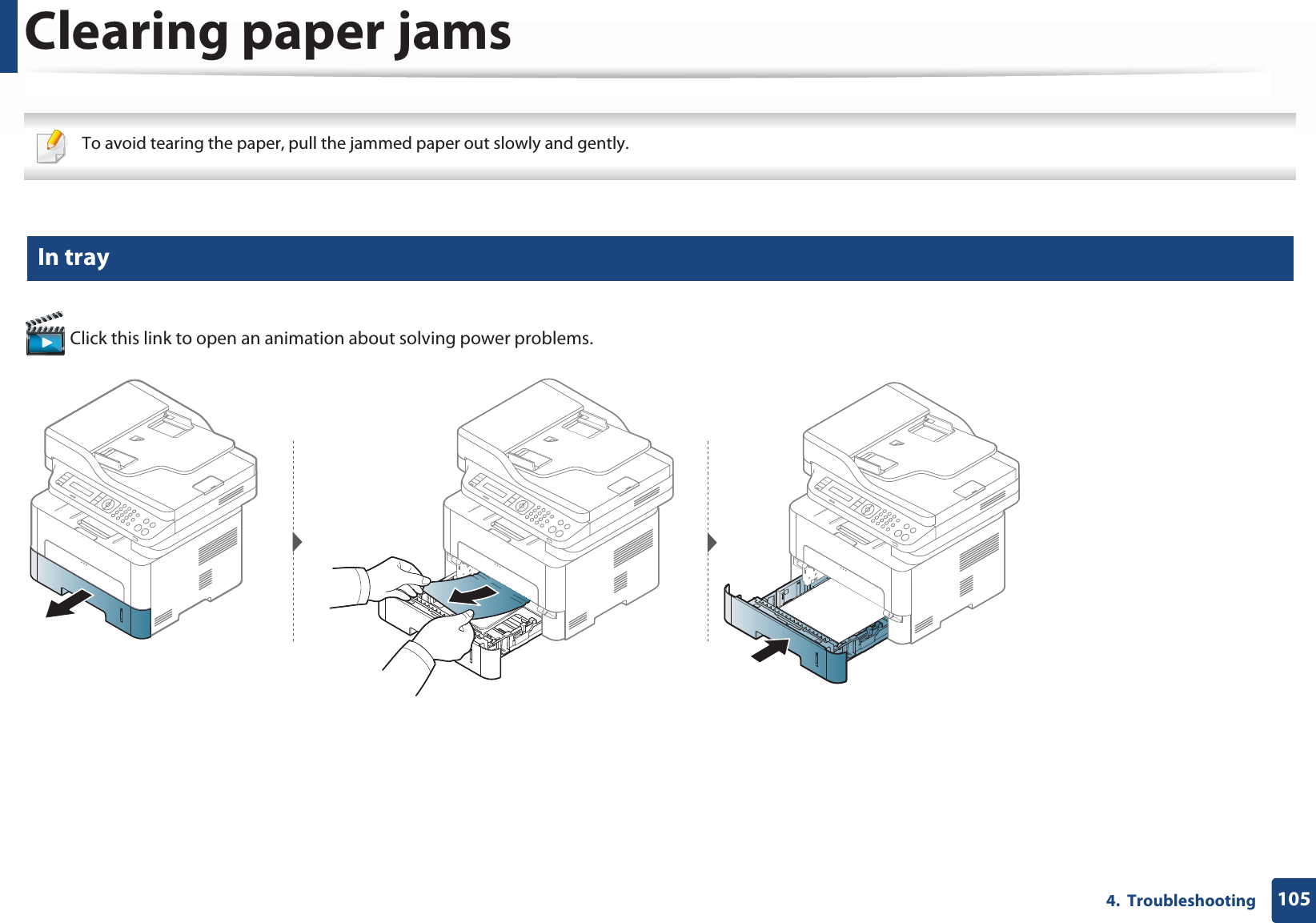 Clearing paper jams

To avoid tearing the paper, pull the jammed paper out slowly and gently.

In tray

Click this link to open an animation about solving power problems.

4. Troubleshooting 105