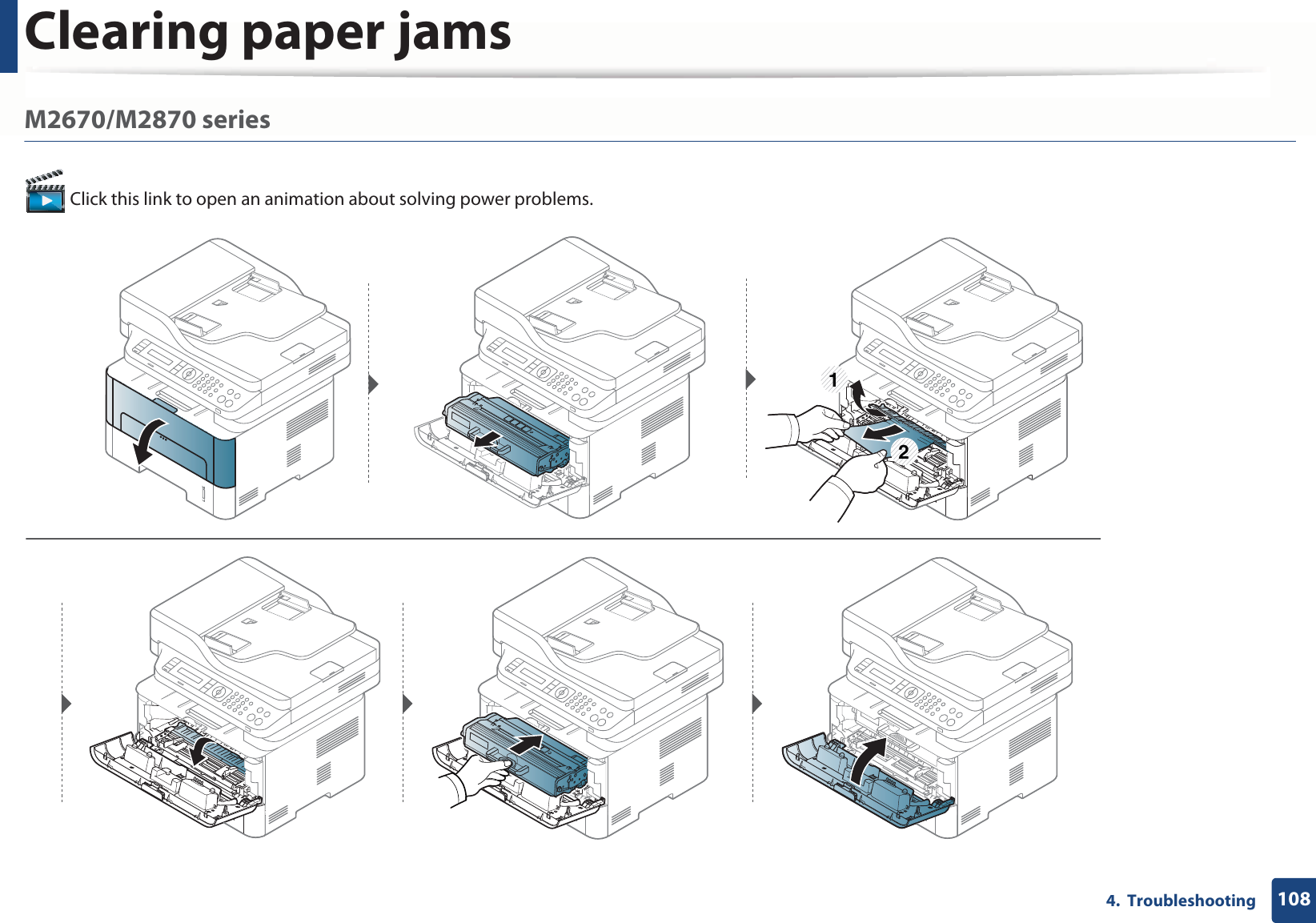 Clearing paper jams

M2670/M2870 series

Click this link to open an animation about solving power problems.

1

2

4. Troubleshooting 108