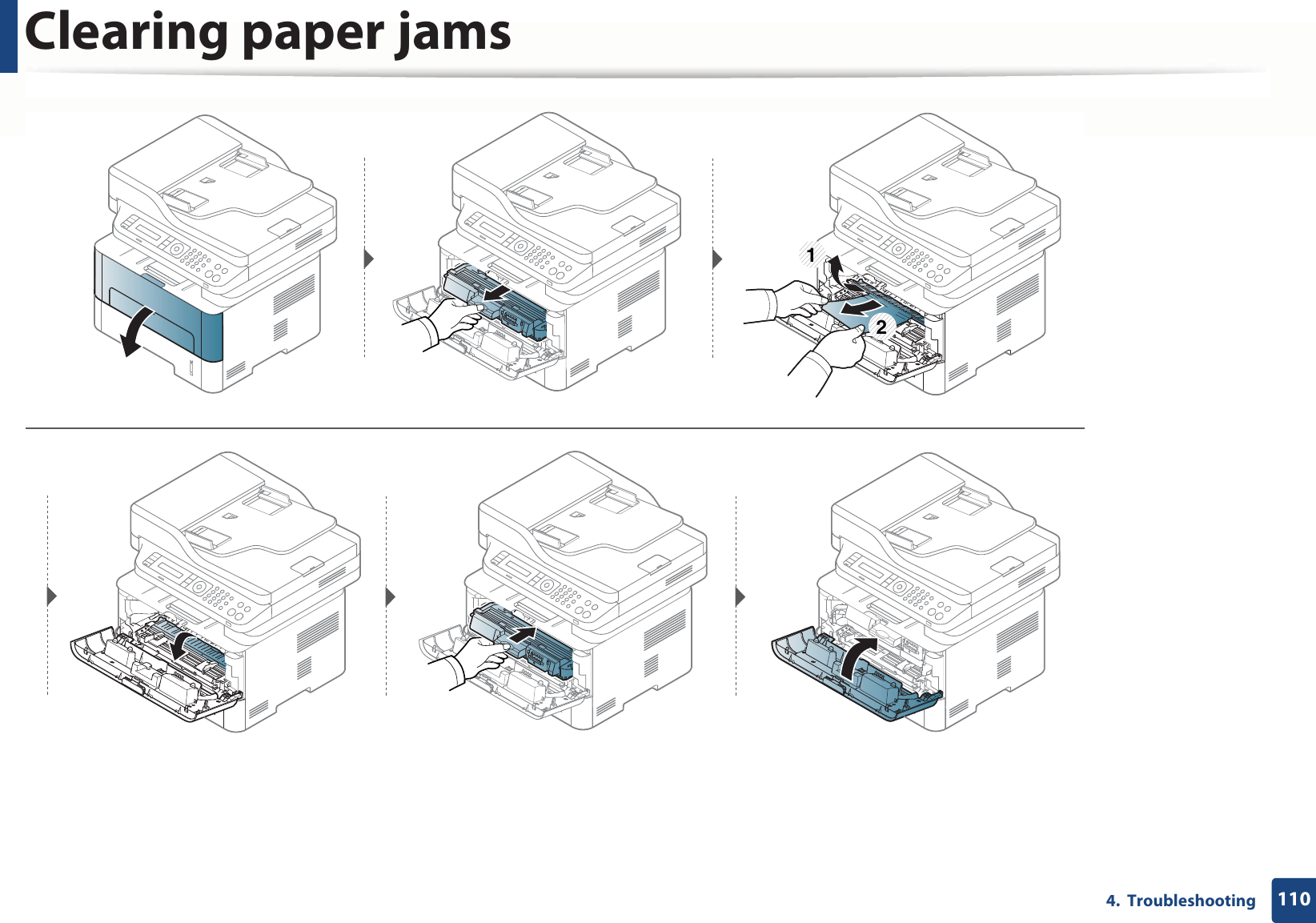 Clearing paper jams

1

2

4. Troubleshooting 110